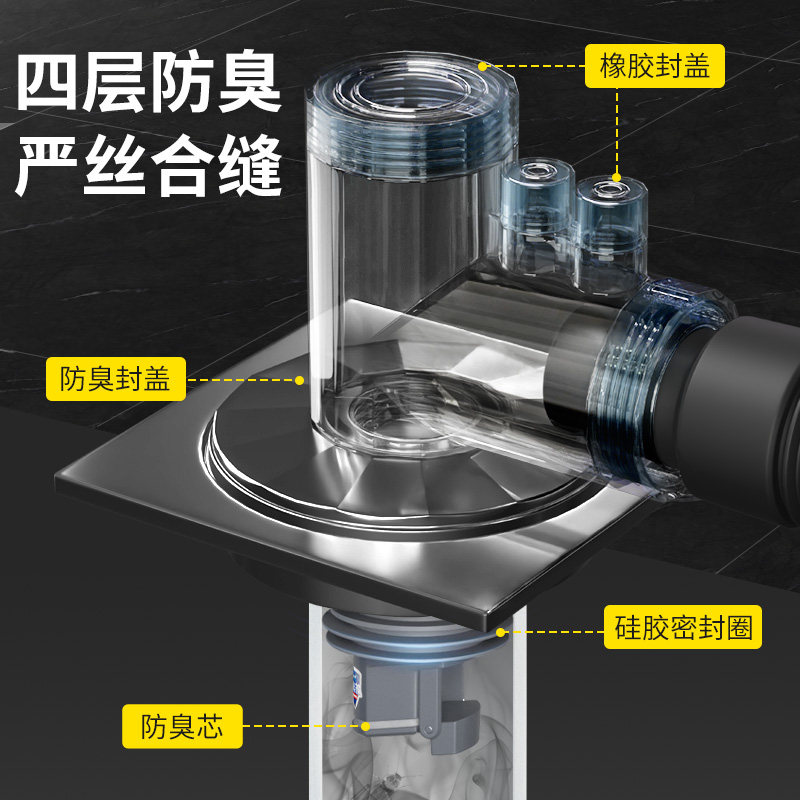 四层防臭
严丝合缝

橡胶封盖

防臭封盖

硅胶密封圈

防臭芯