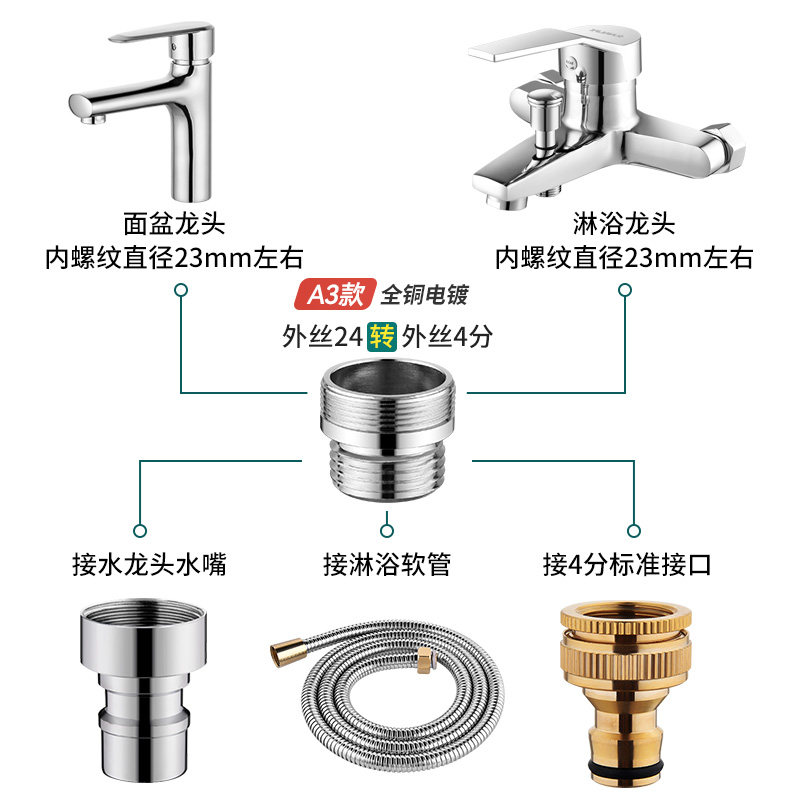 面盆龙头
内螺纹直径23mm左右

淋浴龙头
内螺纹直径23mm左右

A3款 全铜电镀

外丝24 转 外丝4分

接水龙头水嘴

接淋浴软管

接4分标准接口