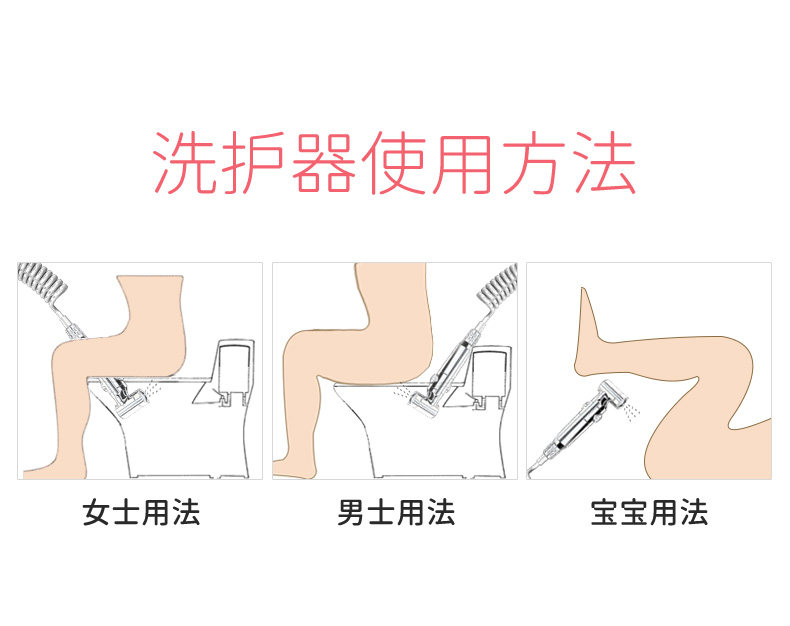 洗护器使用方法

女士用法

男士用法

宝宝用法