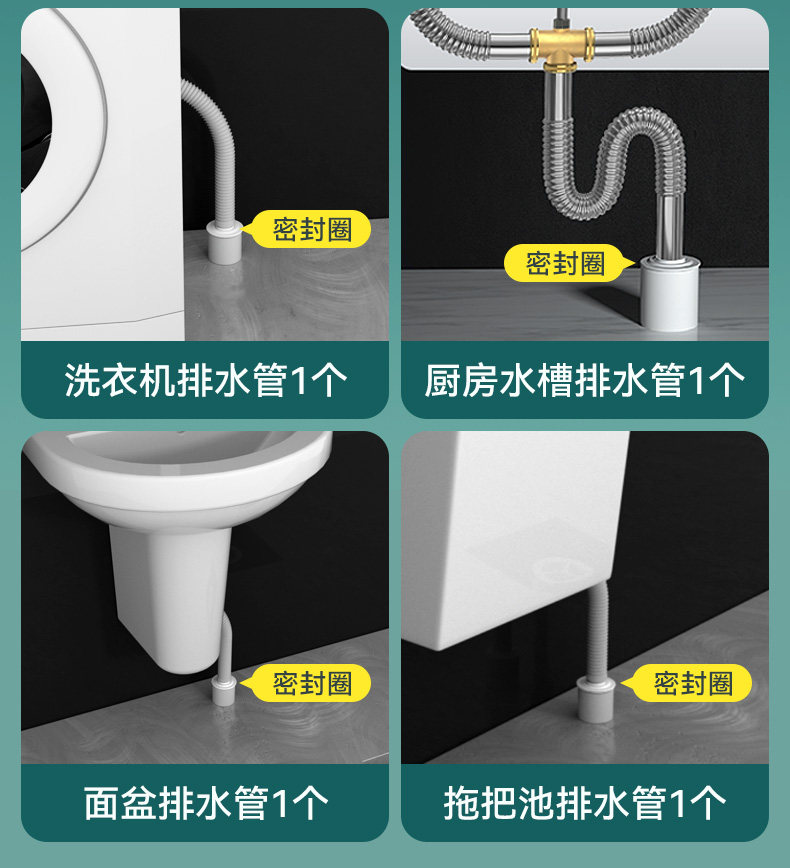 密封圈

洗衣机排水管1个

密封圈

厨房水槽排水管1个

密封圈

面盆排水管1个

密封圈

拖把池排水管1个