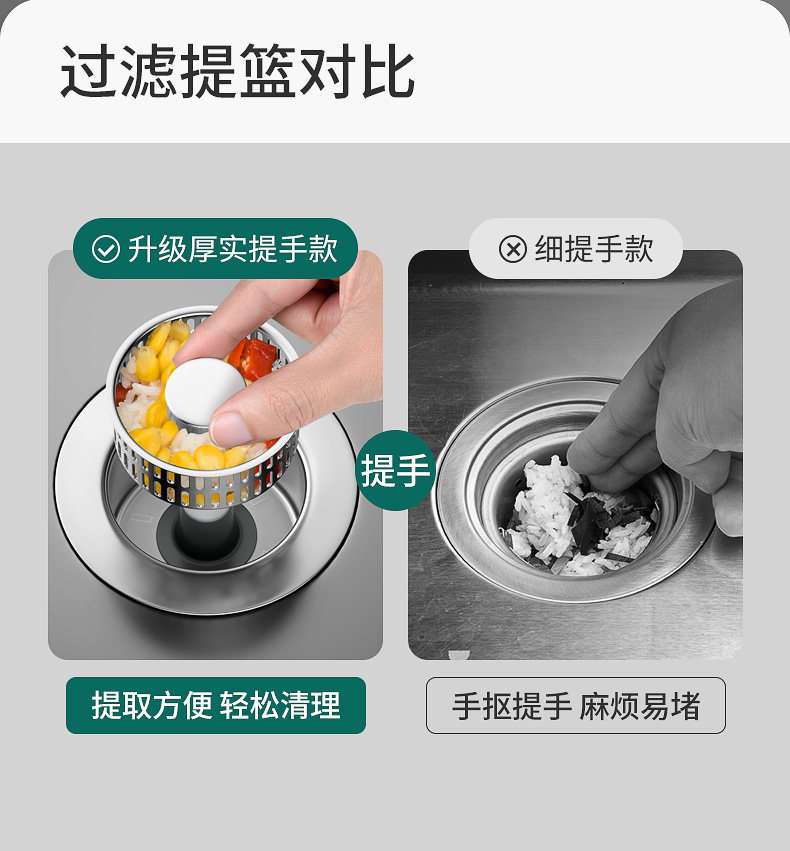 过滤提篮对比

升级厚实提手款

细提手款

提手

提取方便 轻松清理

手抠提手 麻烦易堵