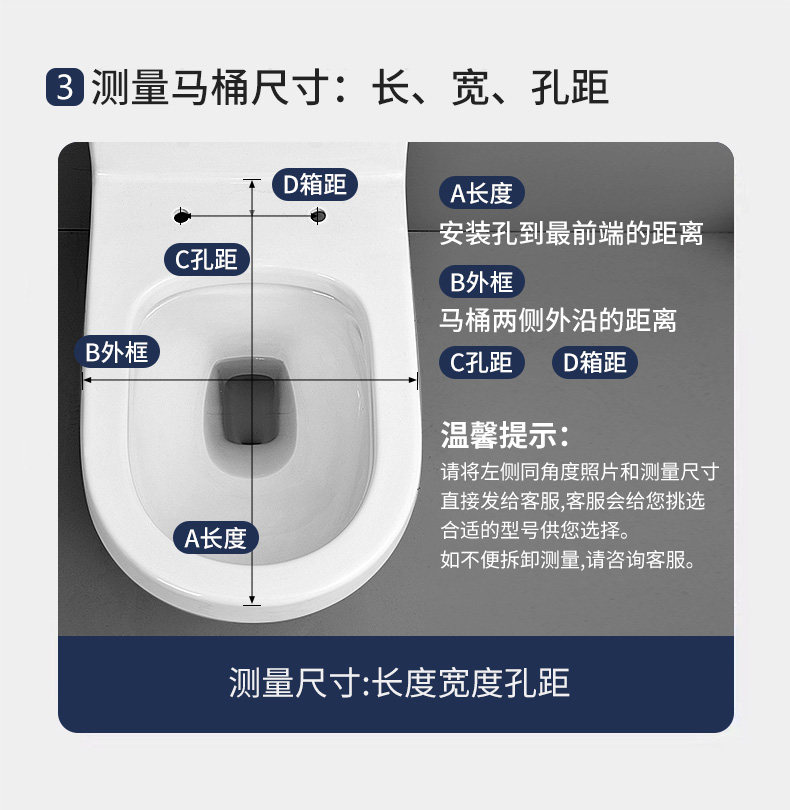 3 测量马桶尺寸：长、宽、孔距

D箱距

C孔距

B外框

A长度

A长度
安装孔到最前端的距离

B外框
马桶两侧外沿的距离

C孔距 D箱距

温馨提示：
请将左侧同角度照片和测量尺寸直接发给客服,客服会给您挑选合适的型号供您选择。
如不便拆卸测量,请咨询客服。

测量尺寸:长度宽度孔距