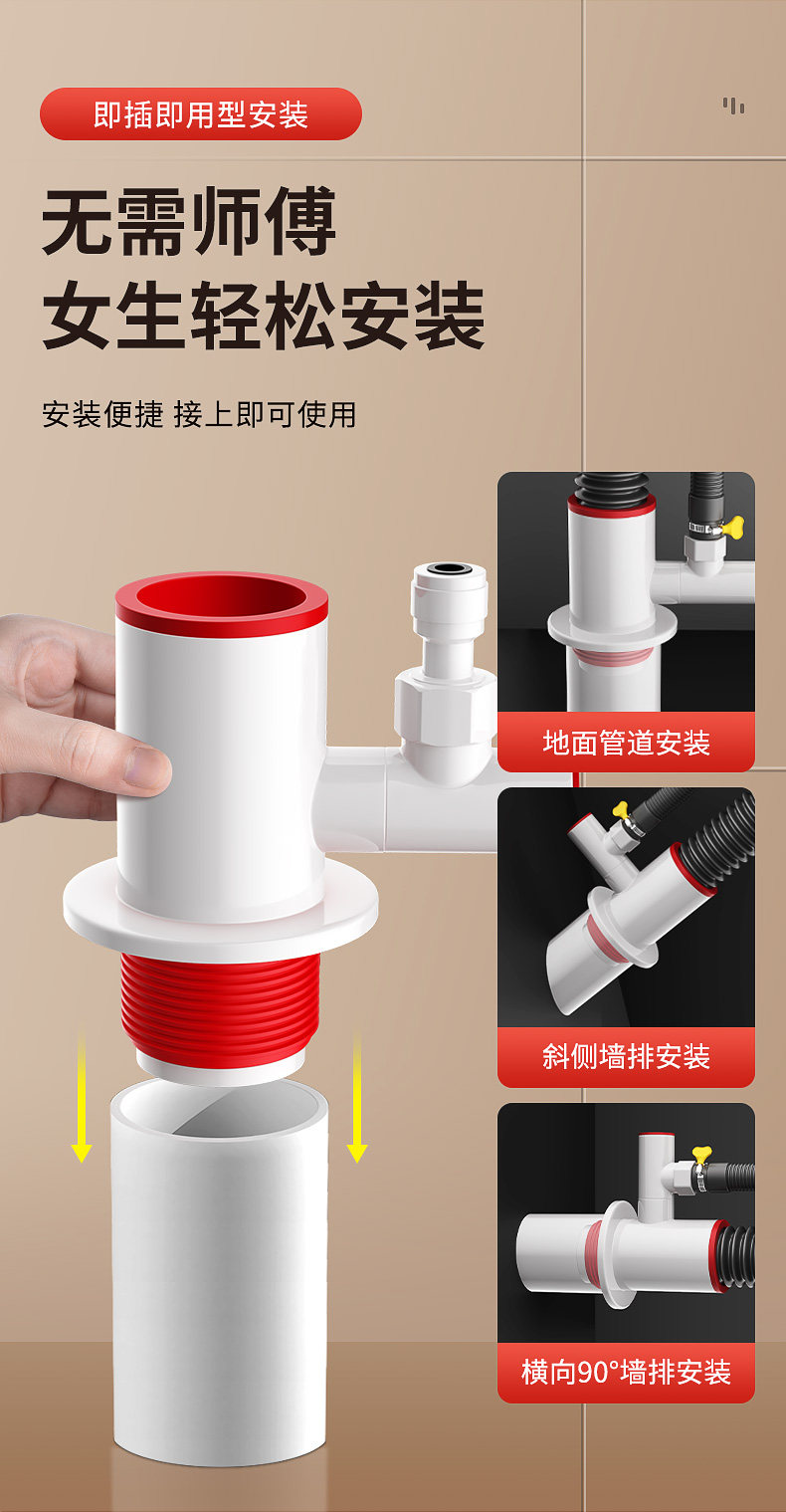 即插即用型安装

无需师傅
女生轻松安装

安装便捷 接上即可使用

地面管道安装

斜侧墙排安装

横向90°墙排安装