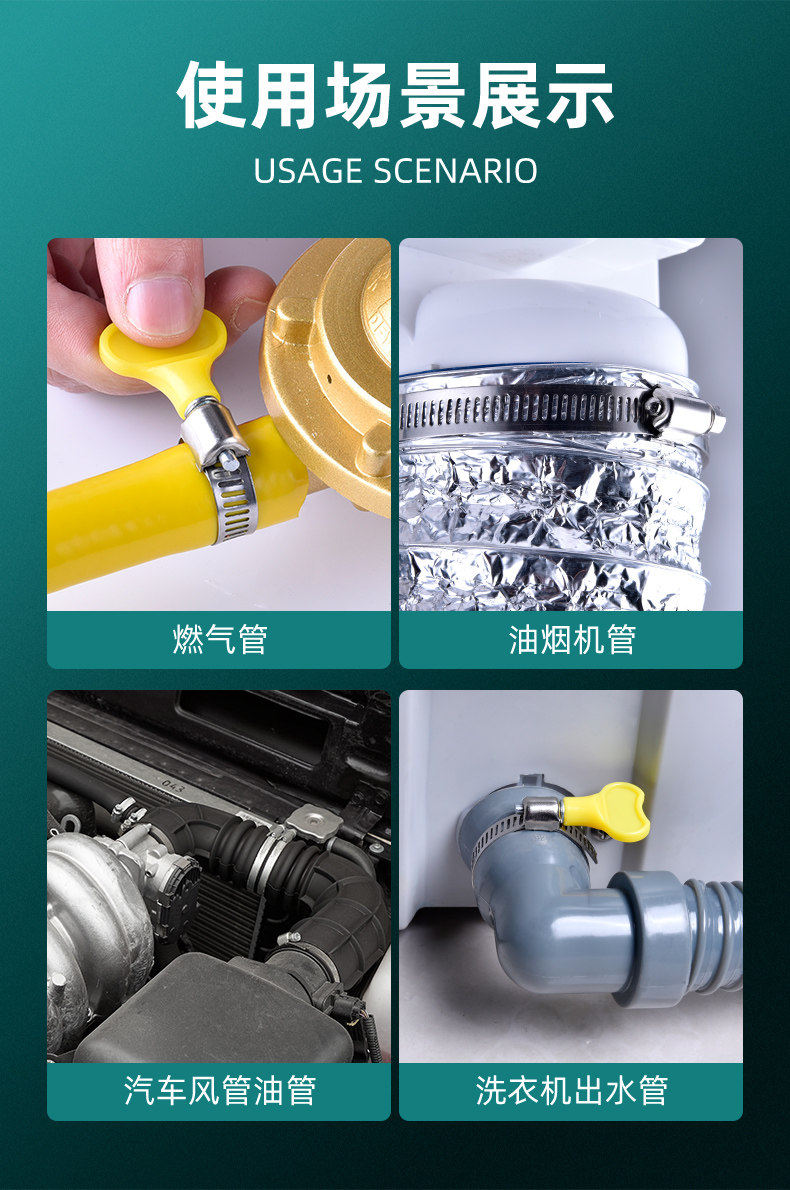 使用场景展示

USAGE SCENARIO

燃气管

油烟机管

汽车风管油管

洗衣机出水管