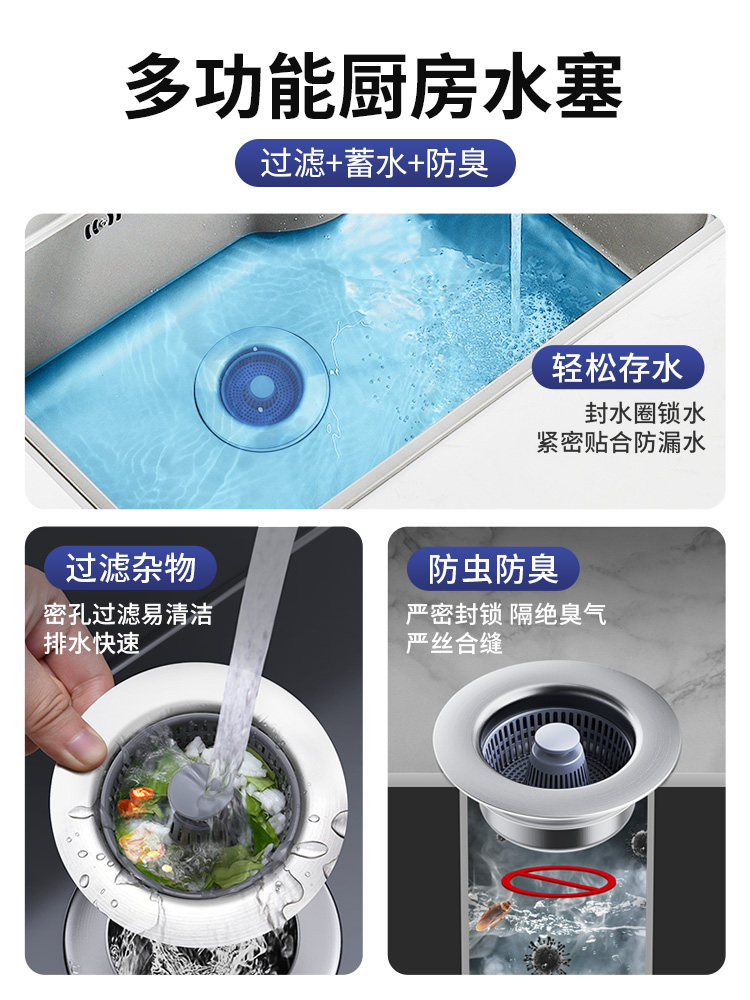 多功能厨房水塞

过滤+蓄水+防臭

轻松存水

封水圈锁水
紧密贴合防漏水

过滤杂物

密孔过滤易清洁
排水快速

防虫防臭

严密封锁 隔绝臭气
严丝合缝