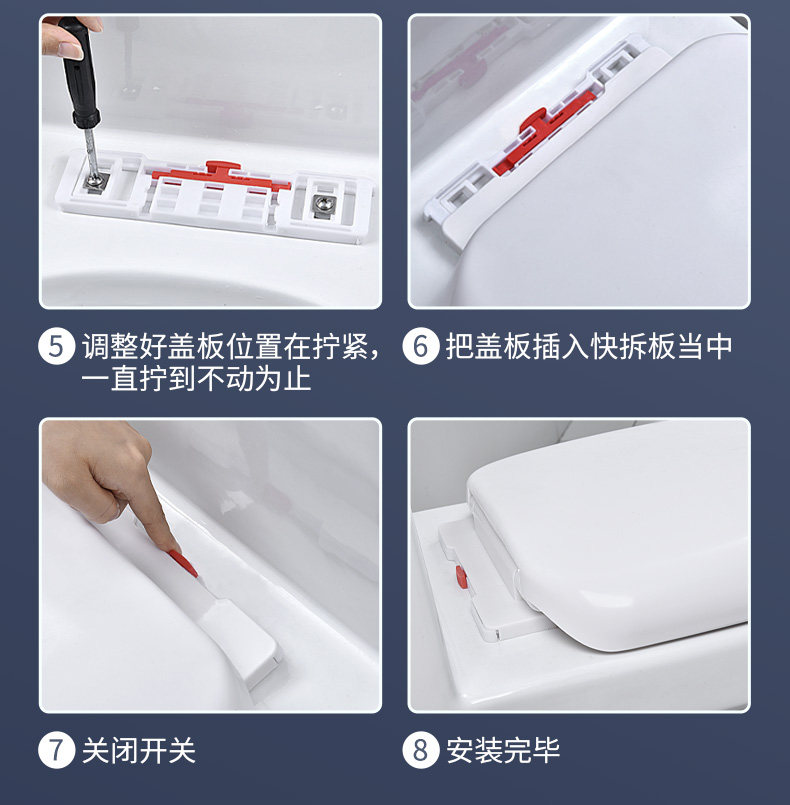 5 调整好盖板位置在拧紧，一直拧到不动为止

6 把盖板插入快拆板当中

7 关闭开关

8 安装完毕