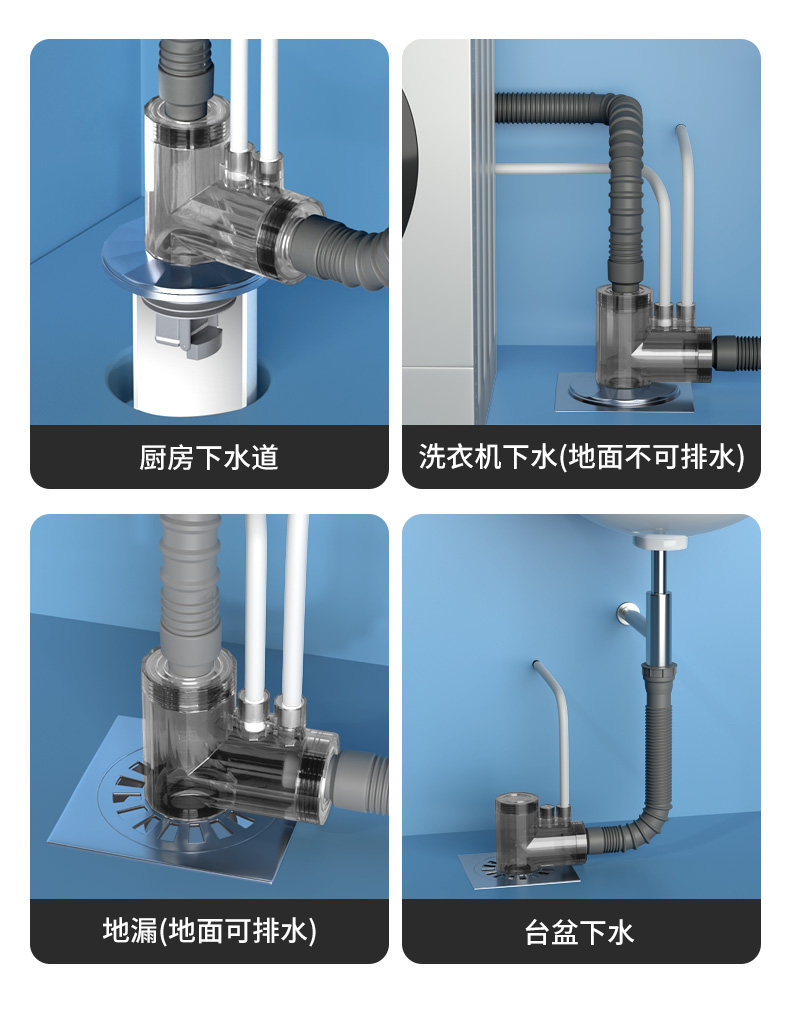 厨房下水道

洗衣机下水(地面不可排水)

地漏(地面可排水)

台盆下水