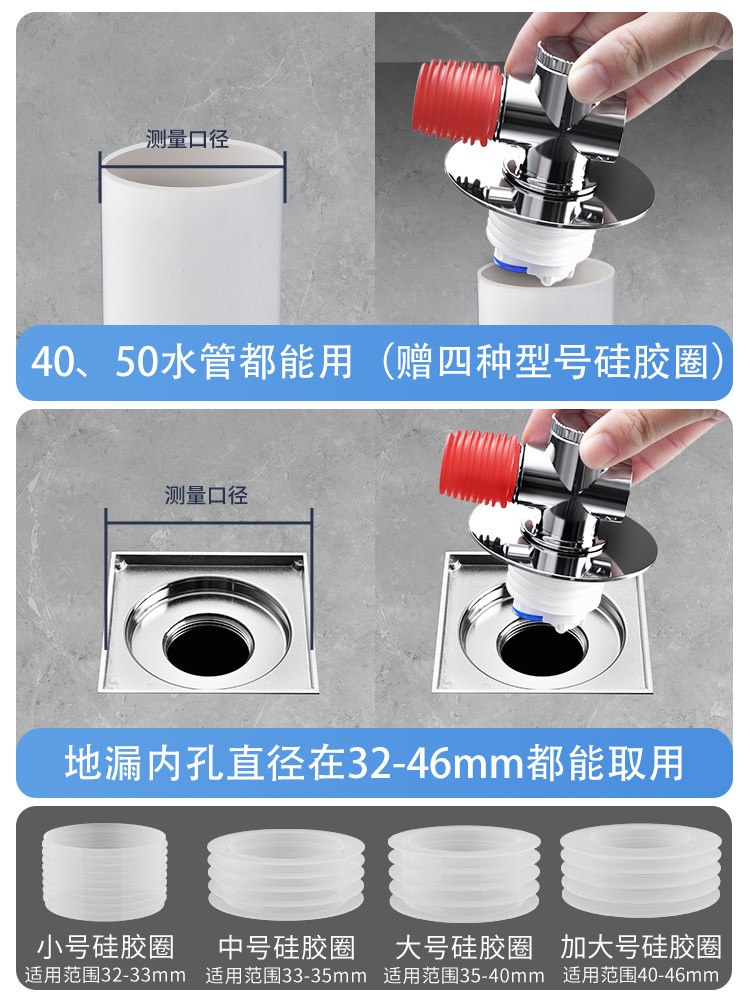 测量口径

40、50水管都能用（赠四种型号硅胶圈）

测量口径

地漏内孔直径在32-46mm都能取用

小号硅胶圈
适用范围32-33mm

中号硅胶圈
适用范围33-35mm

大号硅胶圈
适用范围35-40mm

加大号硅胶圈
适用范围40-46mm