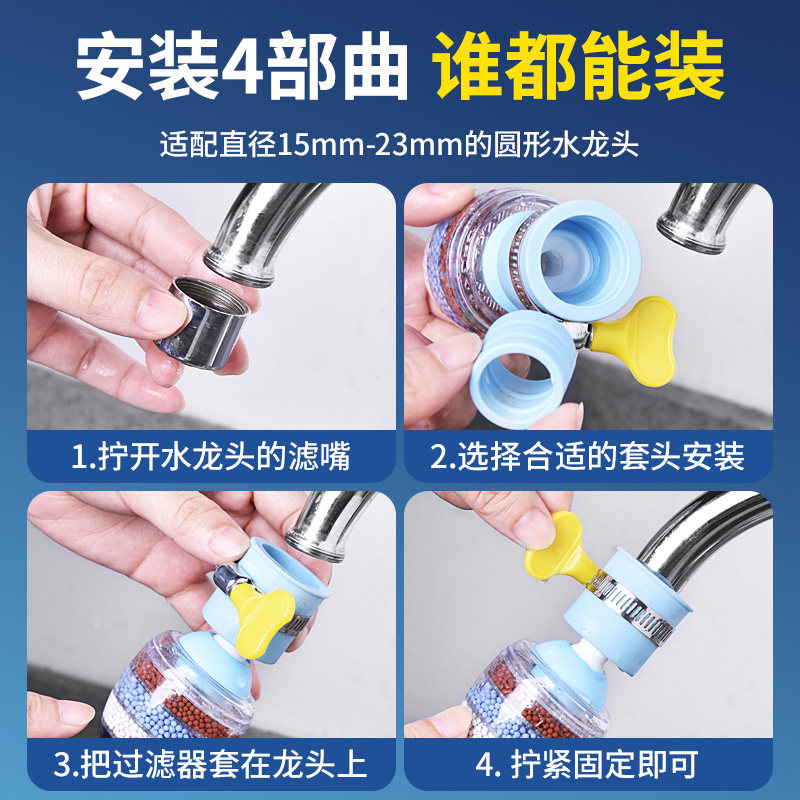 安装4部曲 谁都能装

适配直径15mm-23mm的圆形水龙头

1.拧开水龙头的滤嘴

2.选择合适的套头安装

3.把过滤器套在龙头上

4. 拧紧固定即可