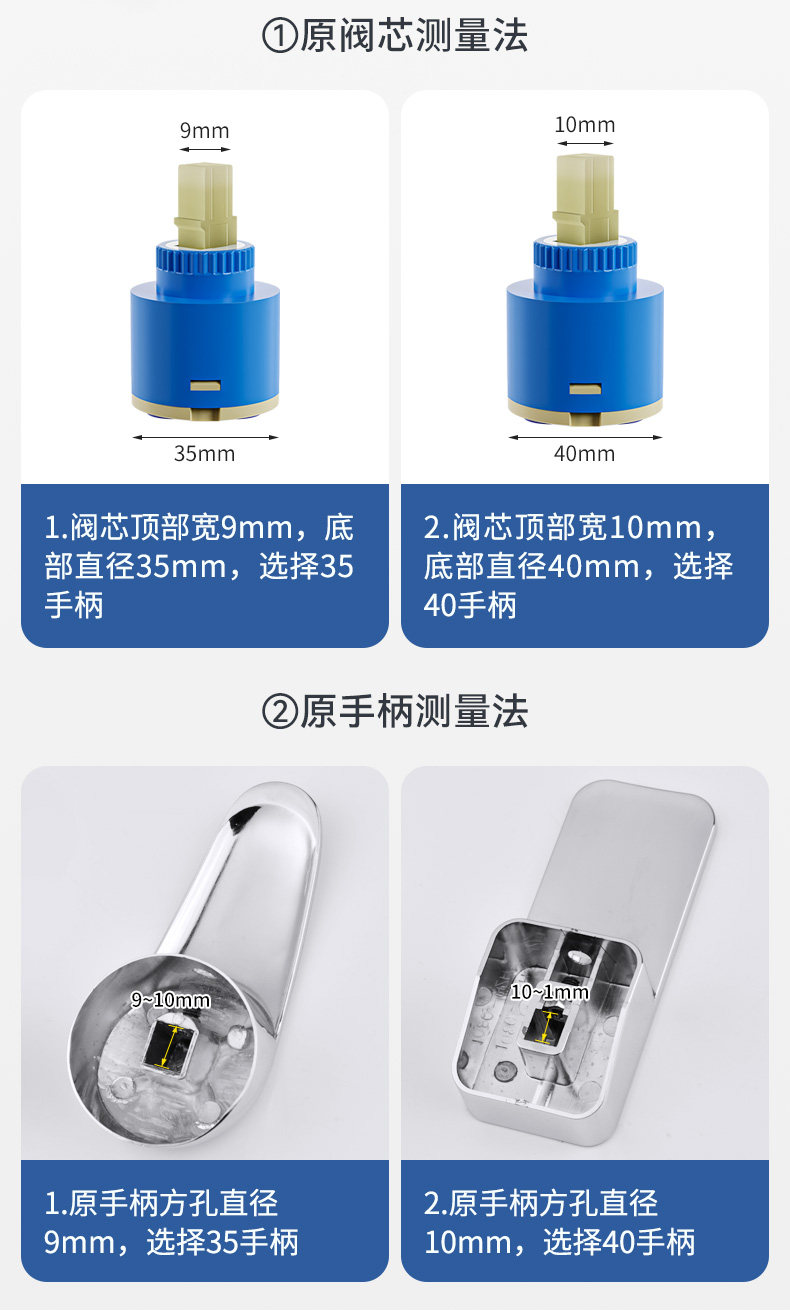 ①原阀芯测量法

9mm

35mm

1.阀芯顶部宽9mm，底部直径35mm，选择35手柄

10mm

40mm

2.阀芯顶部宽10mm，底部直径40mm，选择40手柄

②原手柄测量法

9~10mm

1.原手柄方孔直径9mm，选择35手柄

10~1mm

2.原手柄方孔直径10mm，选择40手柄