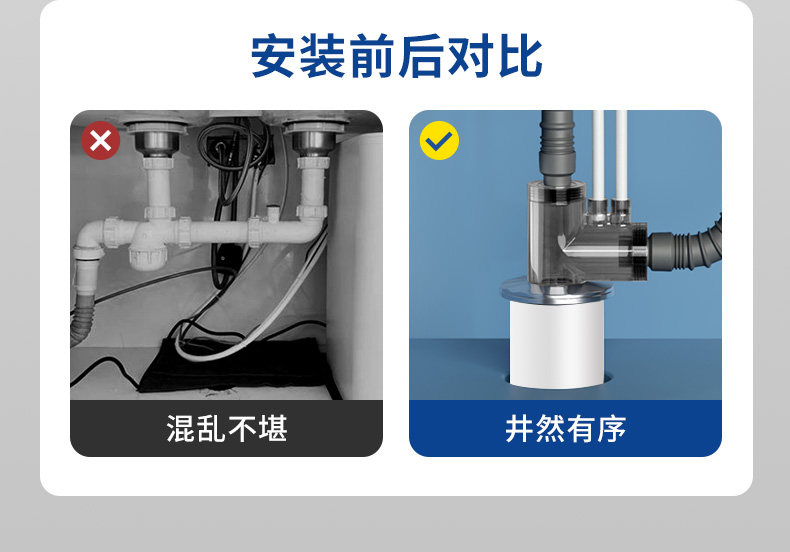 安装前后对比

混乱不堪

井然有序