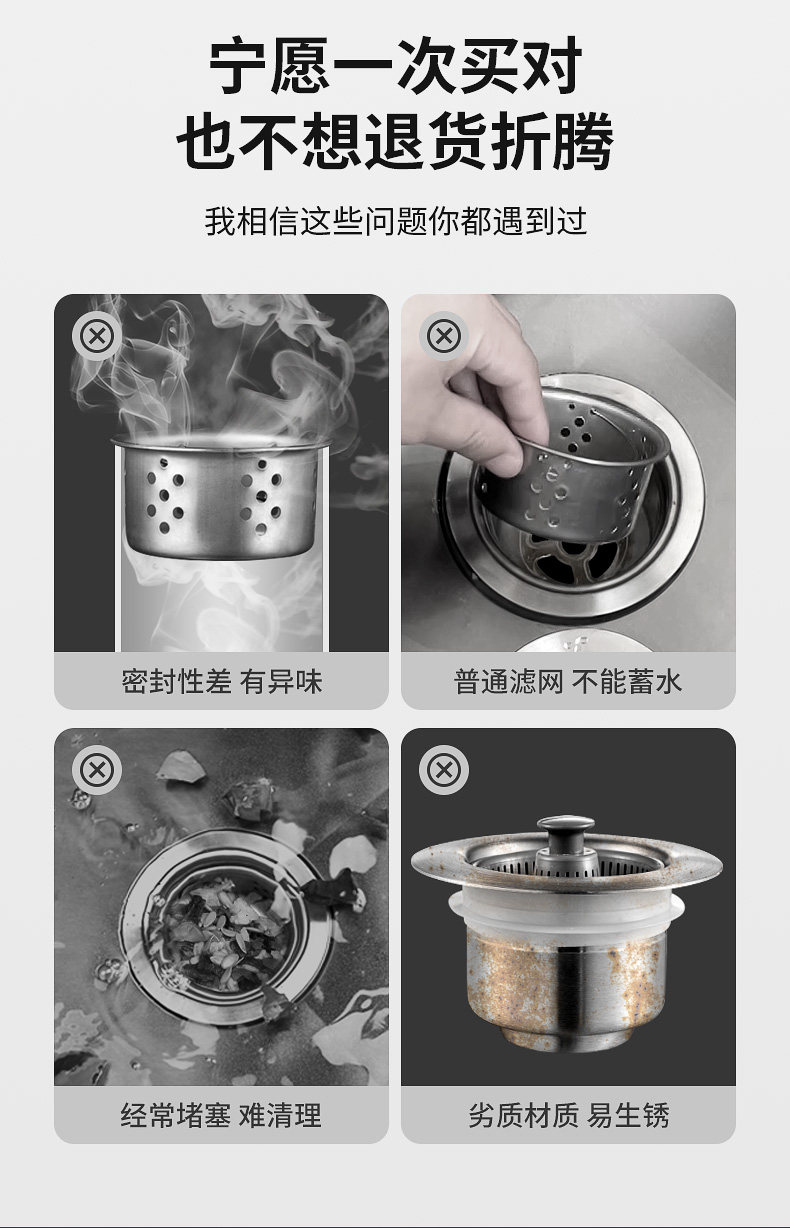 宁愿一次买对
也不想退货折腾

我相信这些问题你都遇到过

密封性差 有异味

普通滤网 不能蓄水

经常堵塞 难清理

劣质材质 易生锈