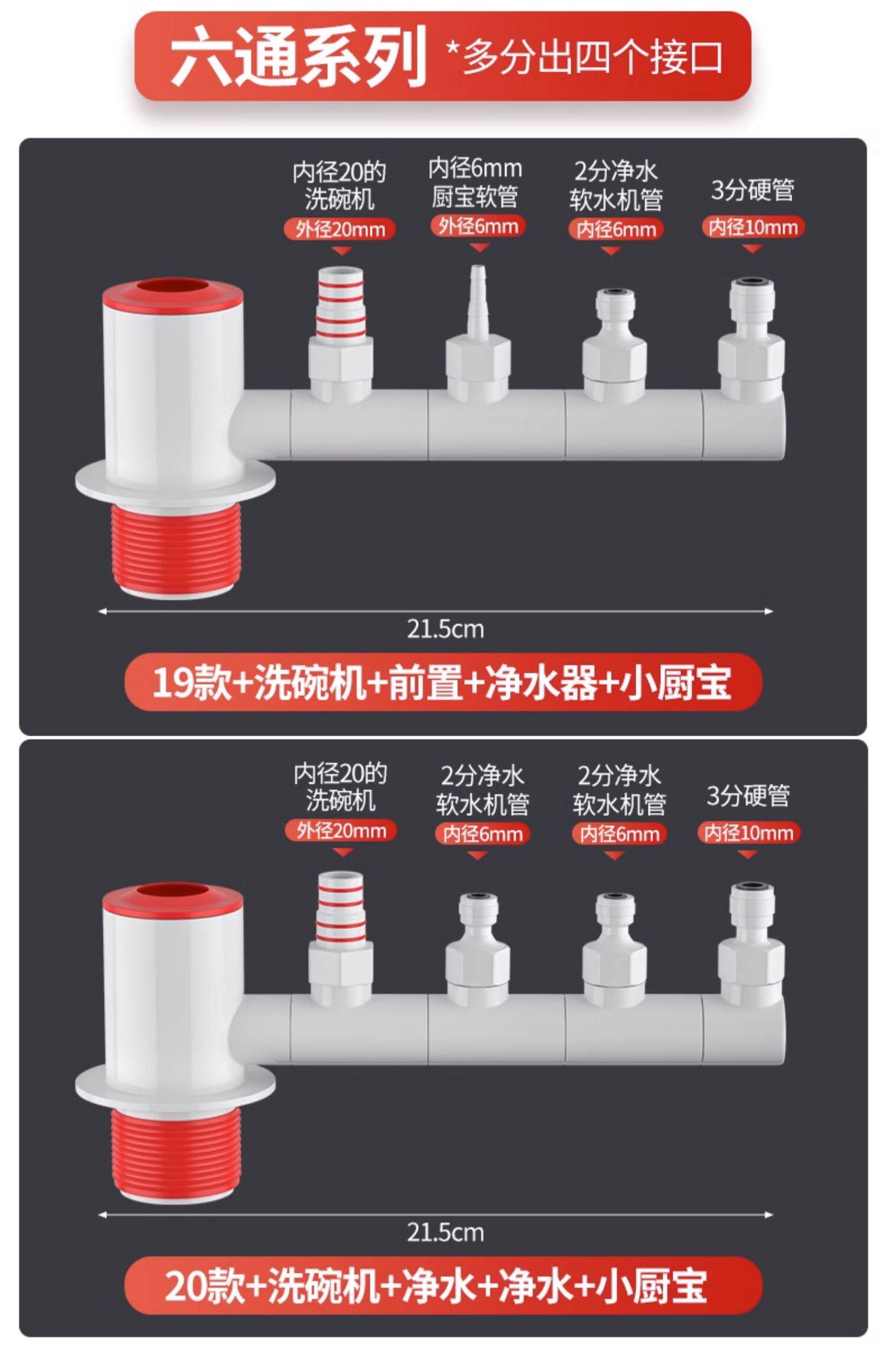 六通系列 *多分出四个接口

内径20的洗碗机
外径20mm

内径6mm厨宝软管
外径6mm

2分净水软水机管
内径6mm

3分硬管
内径10mm

21.5cm

19款+洗碗机+前置+净水器+小厨宝

内径20的洗碗机
外径20mm

2分净水软水机管
内径6mm

2分净水软水机管
内径6mm

3分硬管
内径10mm

21.5cm

20款+洗碗机+净水+净水+小厨宝