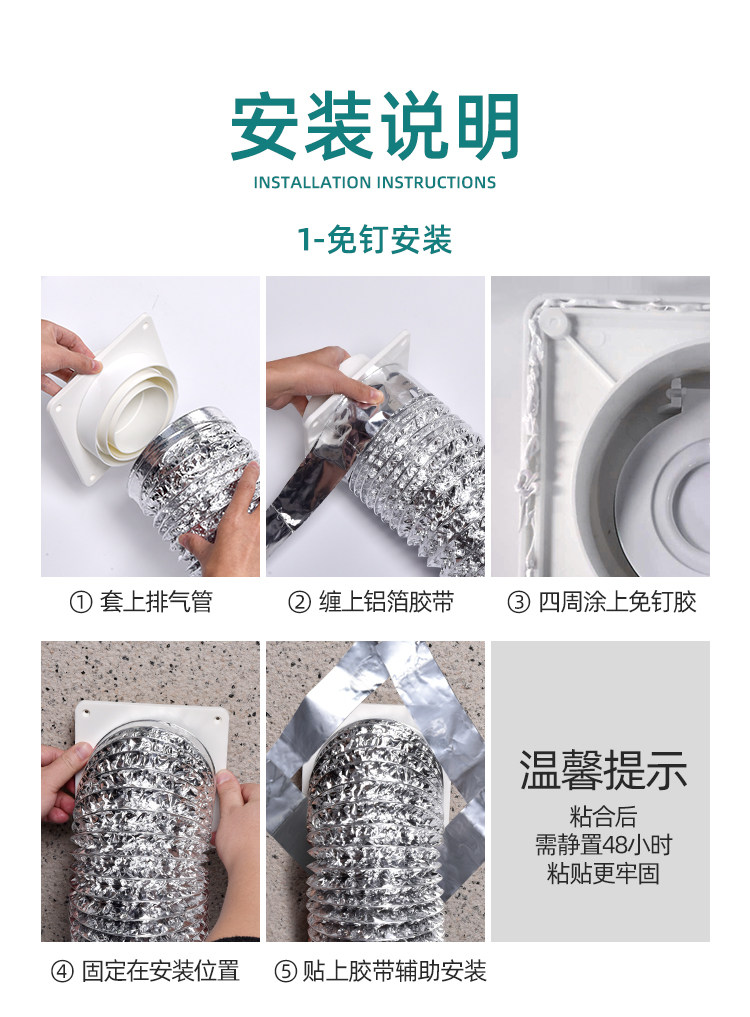 安装说明
INSTALLATION INSTRUCTIONS

1-免钉安装

① 套上排气管

② 缠上铝箔胶带

③ 四周涂上免钉胶

④ 固定在安装位置

⑤ 贴上胶带辅助安装

温馨提示
粘合后
需静置48小时
粘贴更牢固