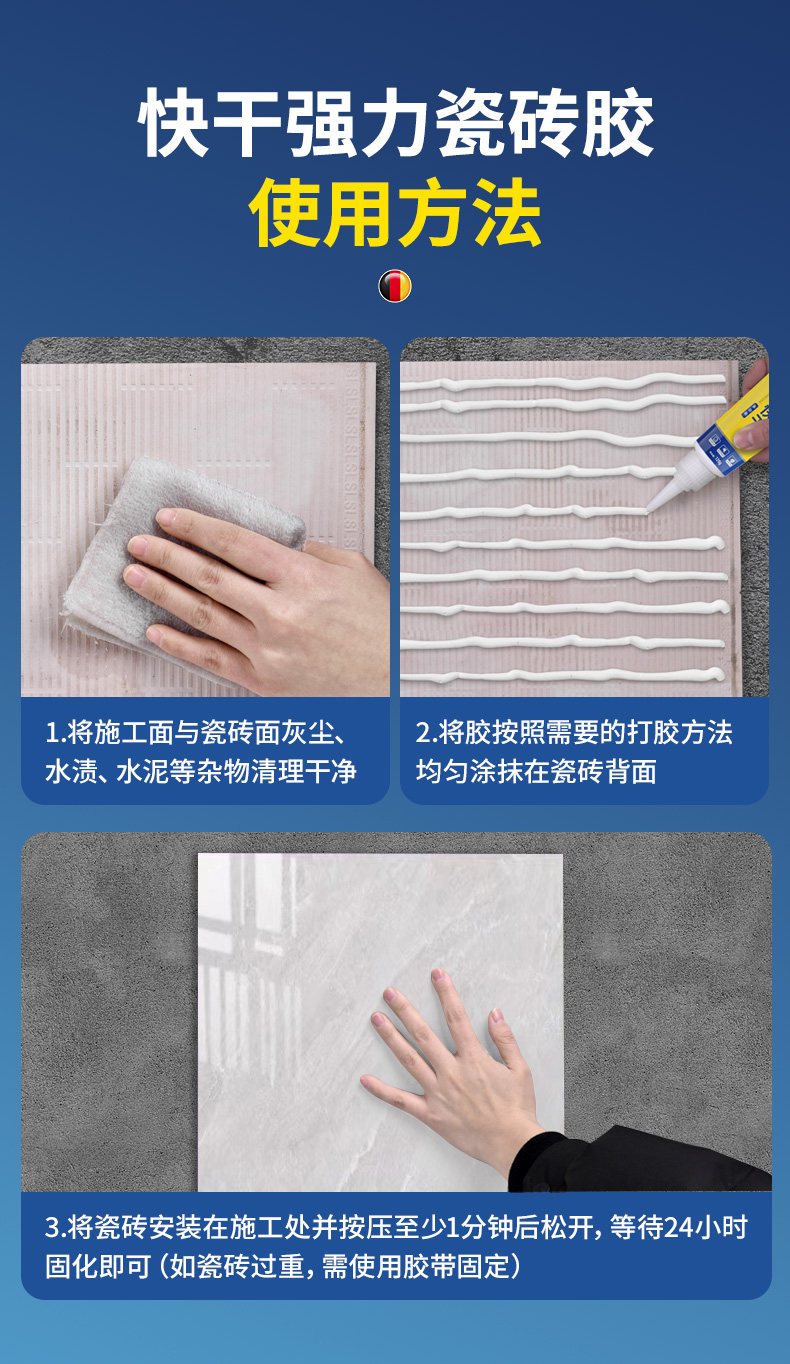 快干强力瓷砖胶
使用方法

1.将施工面与瓷砖面灰尘、水渍、水泥等杂物清理干净

2.将胶按照需要的打胶方法均匀涂抹在瓷砖背面

3.将瓷砖安装在施工处并按压至少1分钟后松开，等待24小时固化即可（如瓷砖过重，需使用胶带固定）