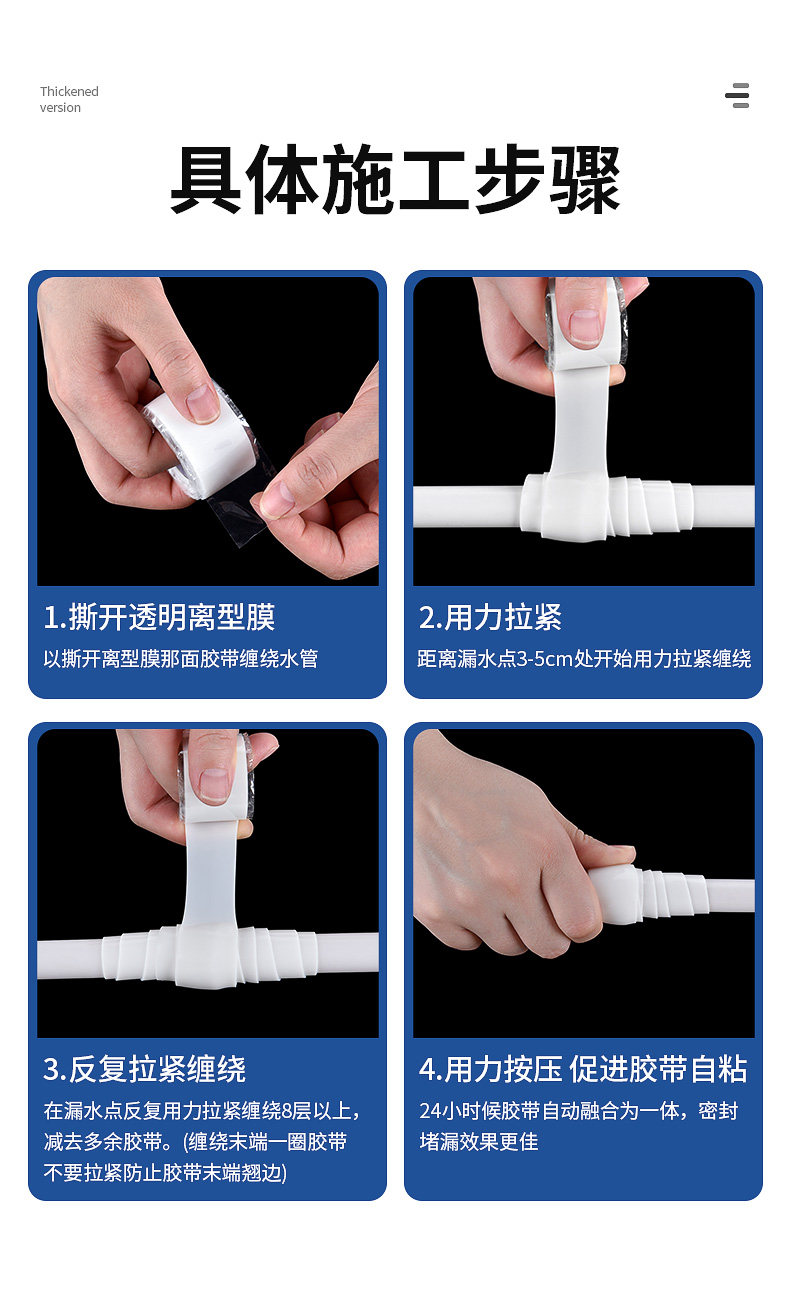 Thickened version

具体施工步骤

1.撕开透明离型膜

以撕开离型膜那面胶带缠绕水管

2.用力拉紧

距离漏水点3-5cm处开始用力拉紧缠绕

3.反复拉紧缠绕

在漏水点反复用力拉紧缠绕8层以上，减去多余胶带。(缠绕末端一圈胶带不要拉紧防止胶带末端翘边)

4.用力按压 促进胶带自粘

24小时候胶带自动融合为一体，密封堵漏效果更佳