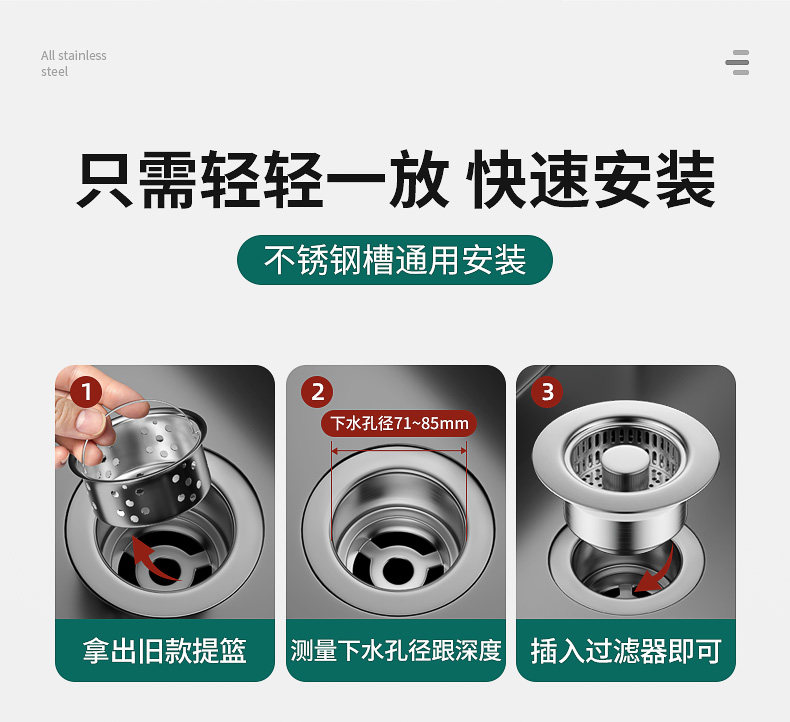 All stainless steel

只需轻轻一放 快速安装

不锈钢槽通用安装

1

拿出旧款提篮

2

下水孔径71~85mm

测量下水孔径跟深度

3

插入过滤器即可