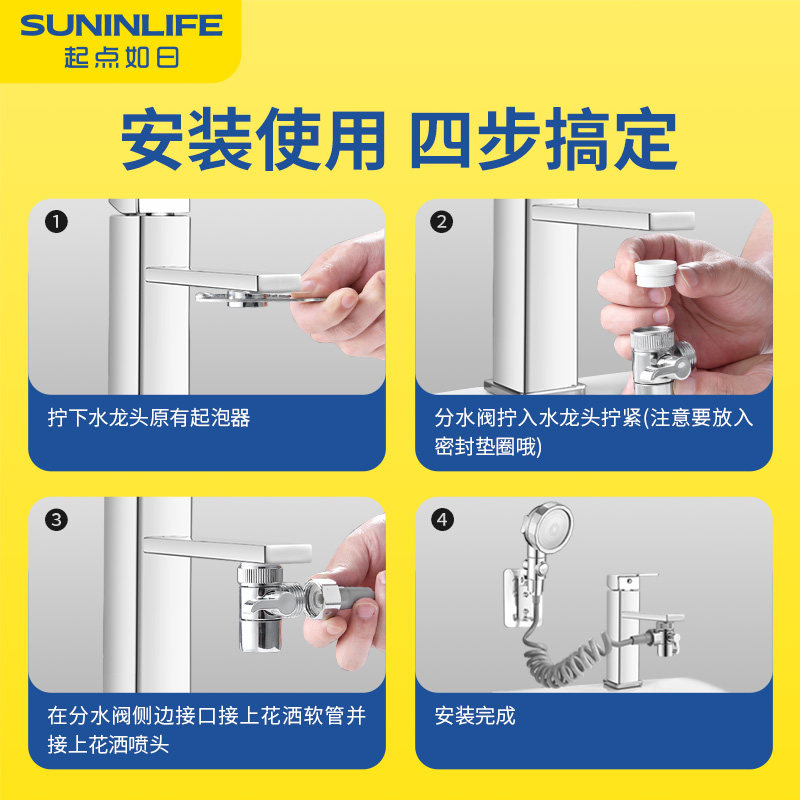 SUNINLIFE
起点如日

安装使用 四步搞定

1
拧下水龙头原有起泡器

2
分水阀拧入水龙头拧紧(注意要放入密封垫圈哦)

3
在分水阀侧边接口接上花洒软管并接上花洒喷头

4
安装完成