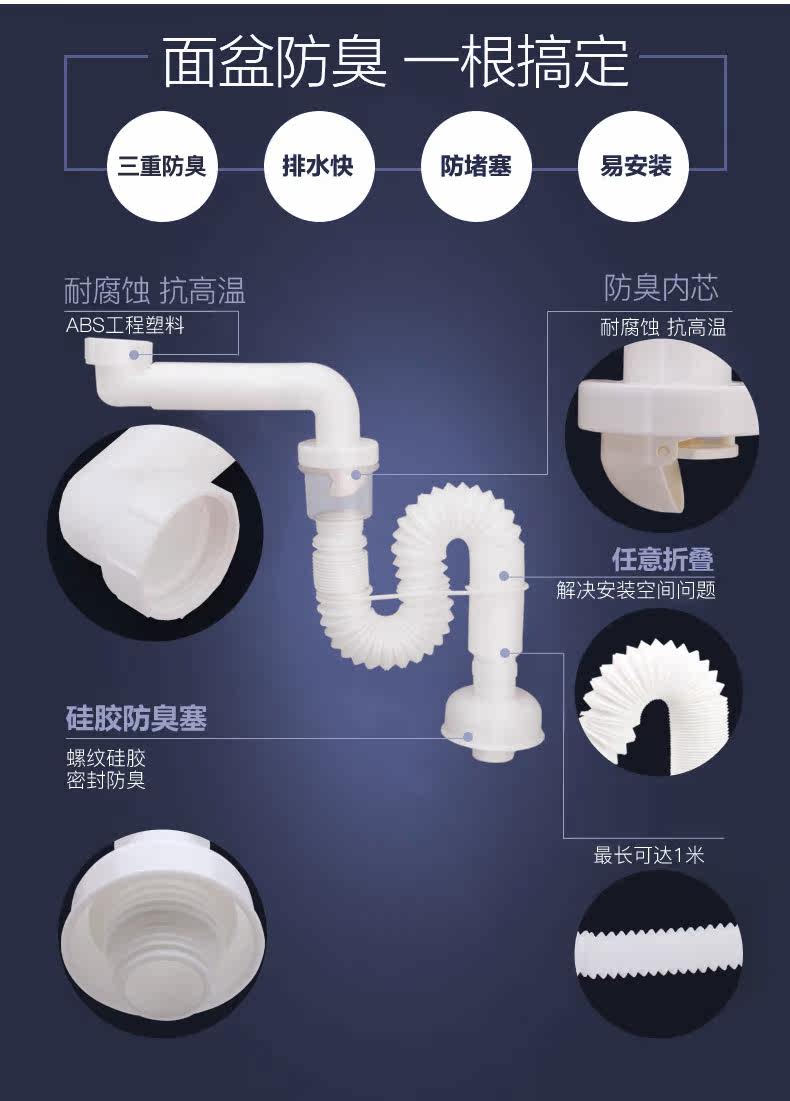 面盆防臭 一根搞定

三重防臭

排水快

防堵塞

易安装

耐腐蚀 抗高温

ABS工程塑料

防臭内芯

耐腐蚀 抗高温

任意折叠

解决安装空间问题

硅胶防臭塞

螺纹硅胶
密封防臭

最长可达1米