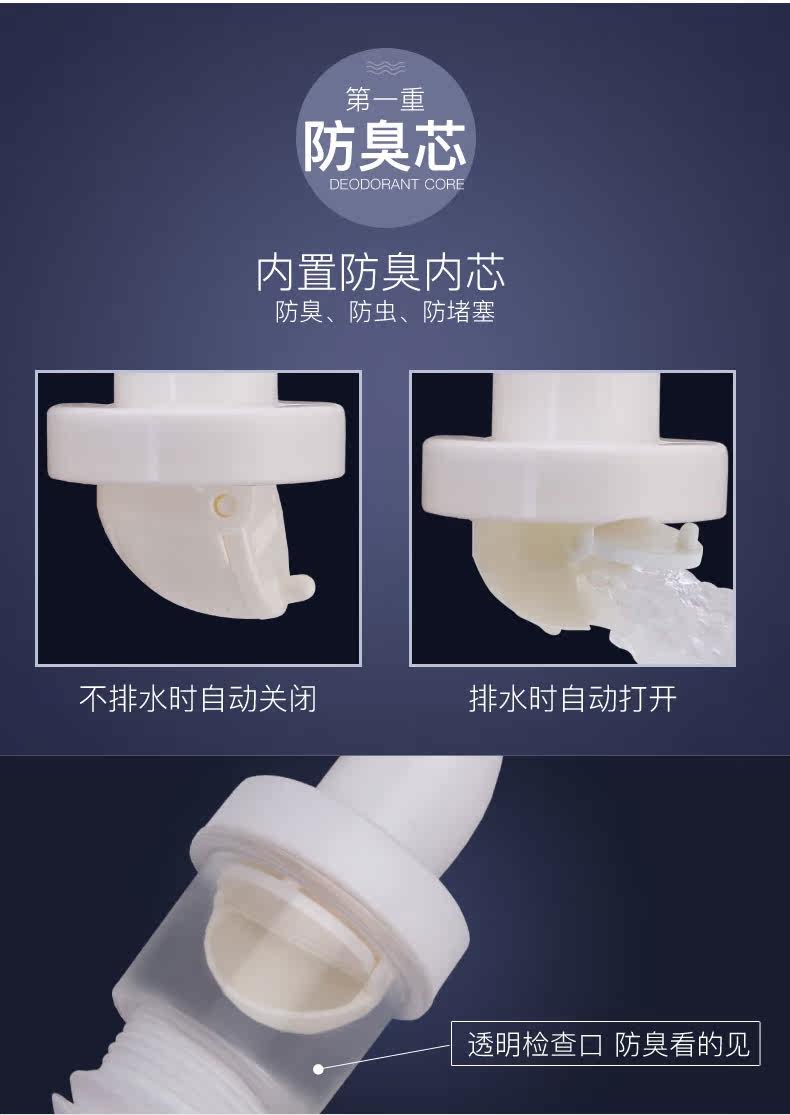 第一重
防臭芯
DEODORANT CORE

内置防臭内芯
防臭、防虫、防堵塞

不排水时自动关闭

排水时自动打开

透明检查口 防臭看的见