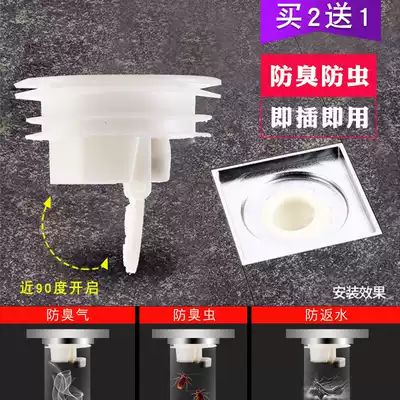 买2送1

防臭防虫

即插即用

近90度开启

安装效果

防臭气

防臭虫

防返水