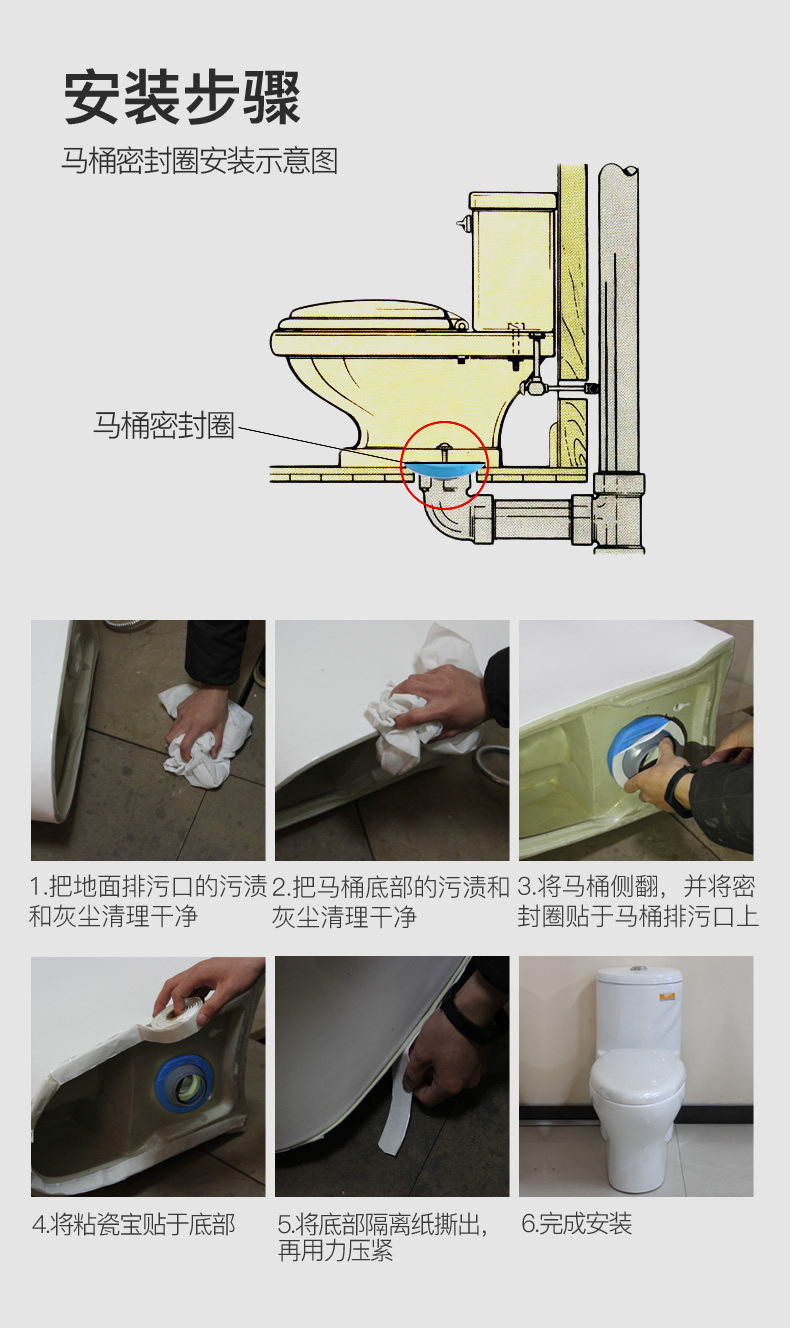 安装步骤

马桶密封圈安装示意图

马桶密封圈

1.把地面排污口的污渍和灰尘清理干净

2.把马桶底部的污渍和灰尘清理干净

3.将马桶侧翻，并将密封圈贴于马桶排污口上

4.将粘瓷宝贴于底部

5.将底部隔离纸撕出，再用力压紧

6.完成安装