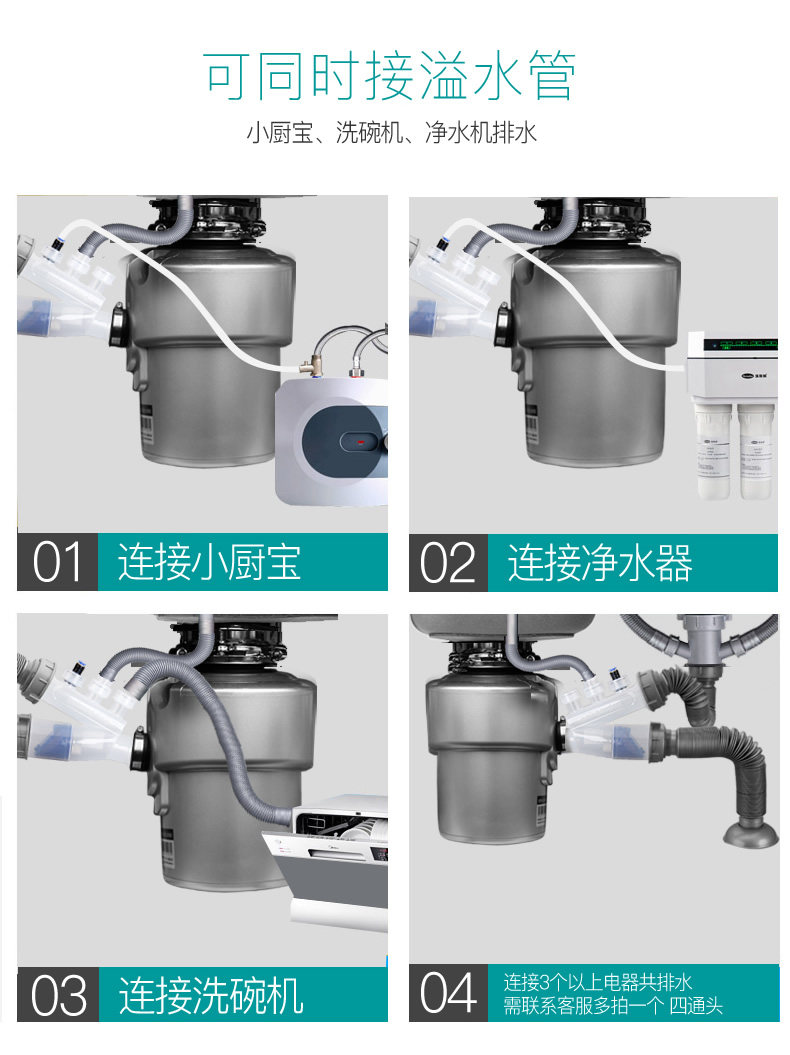 可同时接溢水管

小厨宝、洗碗机、净水机排水

01 连接小厨宝

02 连接净水器

03 连接洗碗机

04 连接3个以上电器共排水 需联系客服多拍一个 四通头