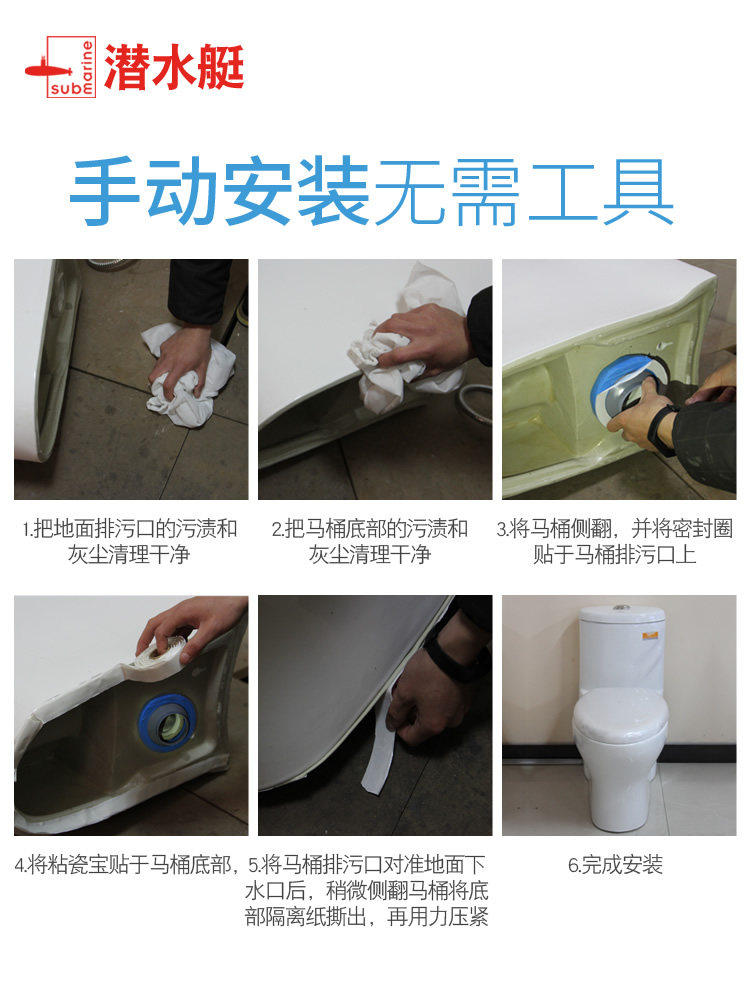 submarine 潜水艇

手动安装无需工具

1.把地面排污口的污渍和灰尘清理干净

2.把马桶底部的污渍和灰尘清理干净

3.将马桶侧翻，并将密封圈贴于马桶排污口上

4.将粘瓷宝贴于马桶底部，

5.将马桶排污口对准地面下水口后，稍微侧翻马桶将底部隔离纸撕出，再用力压紧

6.完成安装