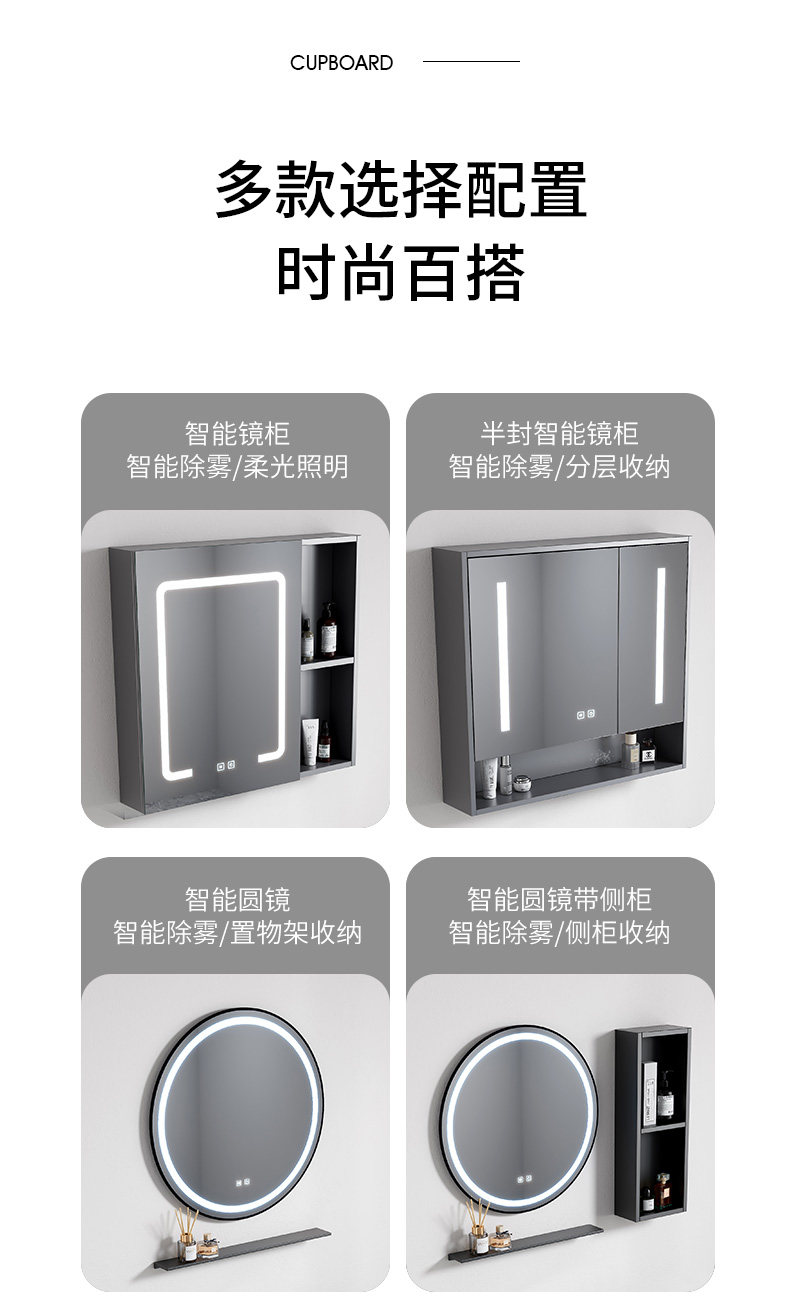 CUPBOARD

多款选择配置
时尚百搭

智能镜柜
智能除雾/柔光照明

半封智能镜柜
智能除雾/分层收纳

智能圆镜
智能除雾/置物架收纳

智能圆镜带侧柜
智能除雾/侧柜收纳