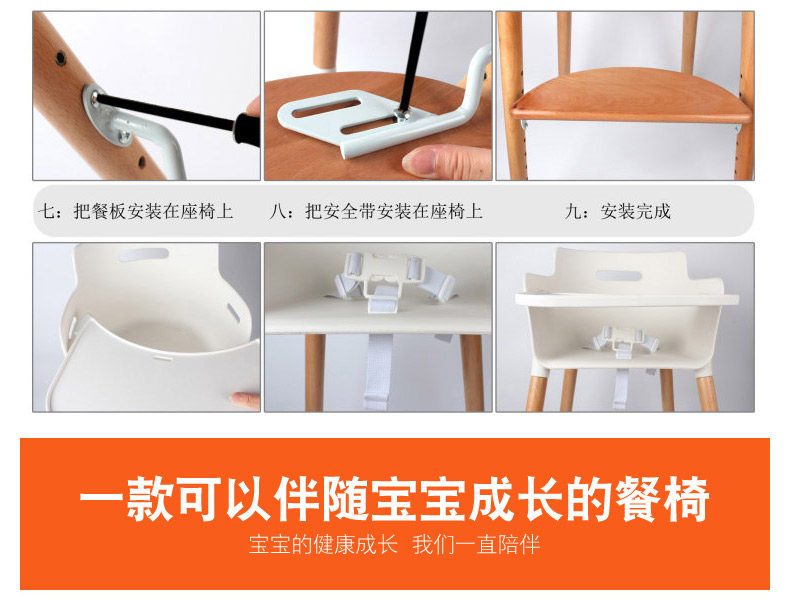 七：把餐板安装在座椅上

八：把安全带安装在座椅上

九：安装完成

一款可以伴随宝宝成长的餐椅

宝宝的健康成长 我们一直陪伴