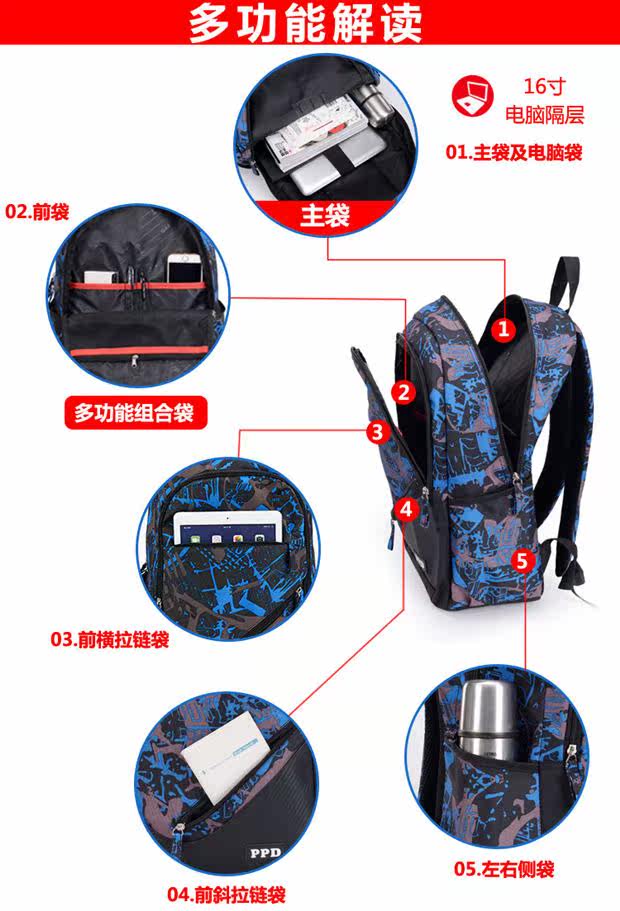 多功能解读

16寸
电脑隔层

01.主袋及电脑袋

主袋

02.前袋

多功能组合袋

1

2

3

4

5

03.前横拉链袋

PPD

04.前斜拉链袋

05.左右侧袋