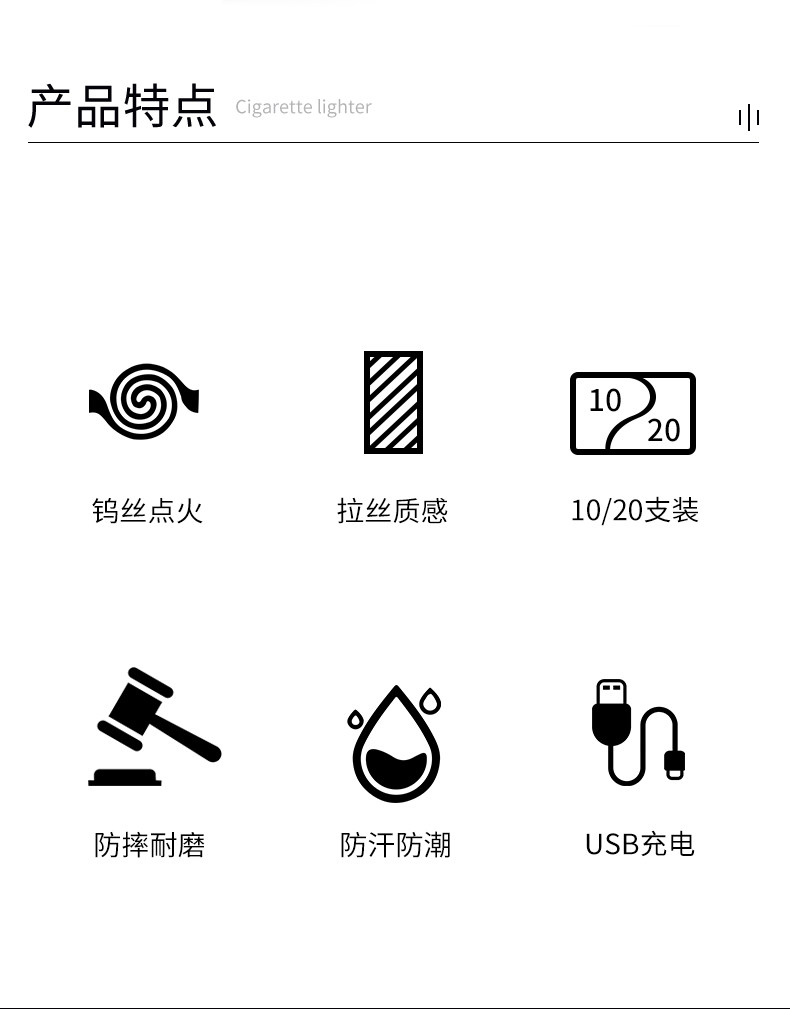 产品特点 Cigarette lighter

10
20

钨丝点火

拉丝质感

10/20支装

防摔耐磨

防汗防潮

USB充电