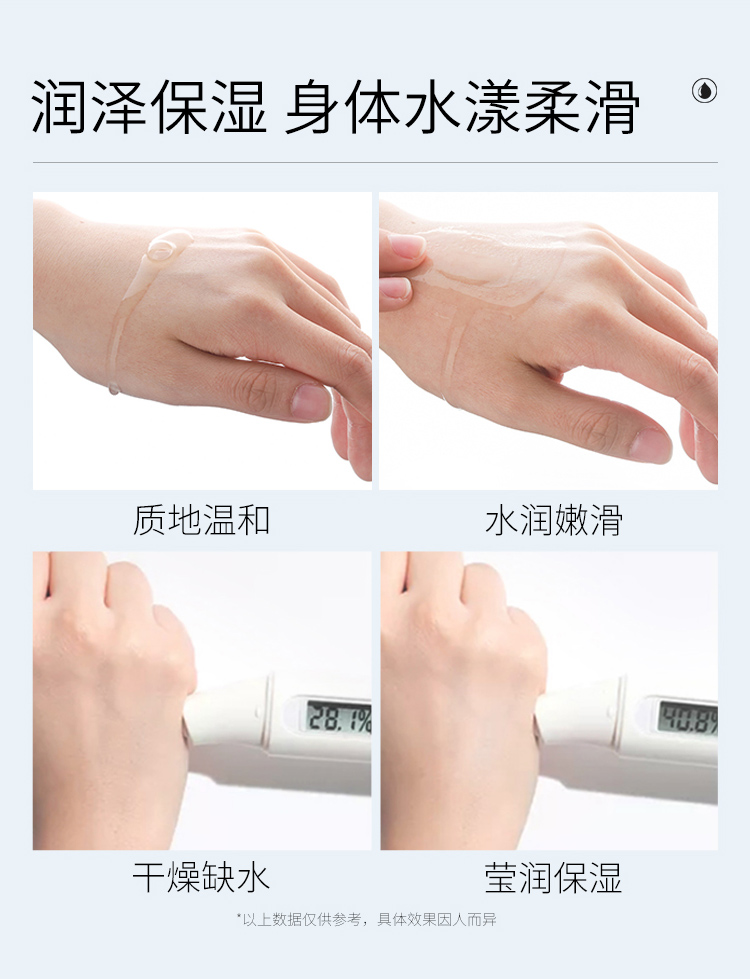 润泽保湿 身体水漾柔滑

质地温和

水润嫩滑

28.1%

40.8%

干燥缺水

莹润保湿

*以上数据仅供参考，具体效果因人而异