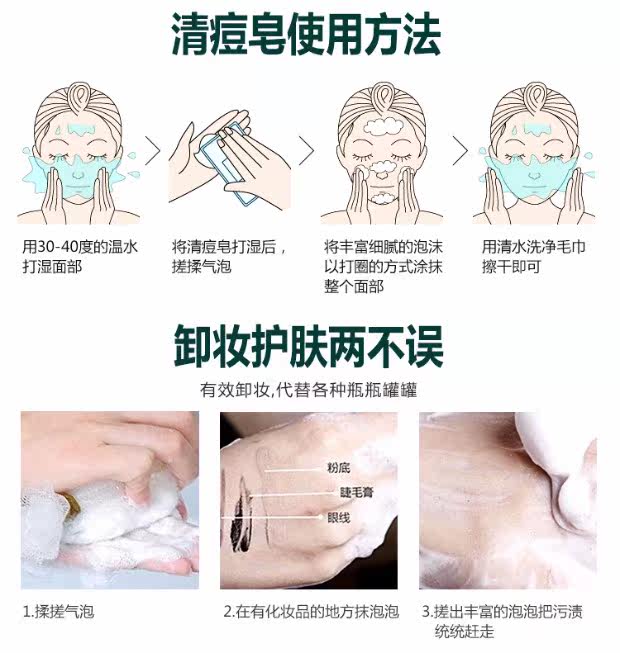 清痘皂使用方法

用30-40度的温水打湿面部

将清痘皂打湿后，搓揉气泡

将丰富细腻的泡沫以打圈的方式涂抹整个面部

用清水洗净毛巾擦干即可

卸妆护肤两不误

有效卸妆,代替各种瓶瓶罐罐

粉底

睫毛膏

眼线

1.揉搓气泡

2.在有化妆品的地方抹泡泡

3.搓出丰富的泡泡把污渍统统赶走