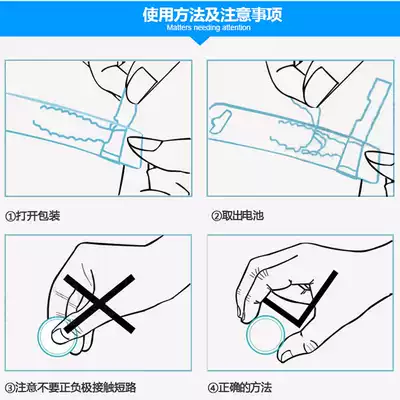 使用方法及注意事项
Matters needing attention

①打开包装

②取出电池

③注意不要正负极接触短路

④正确的方法