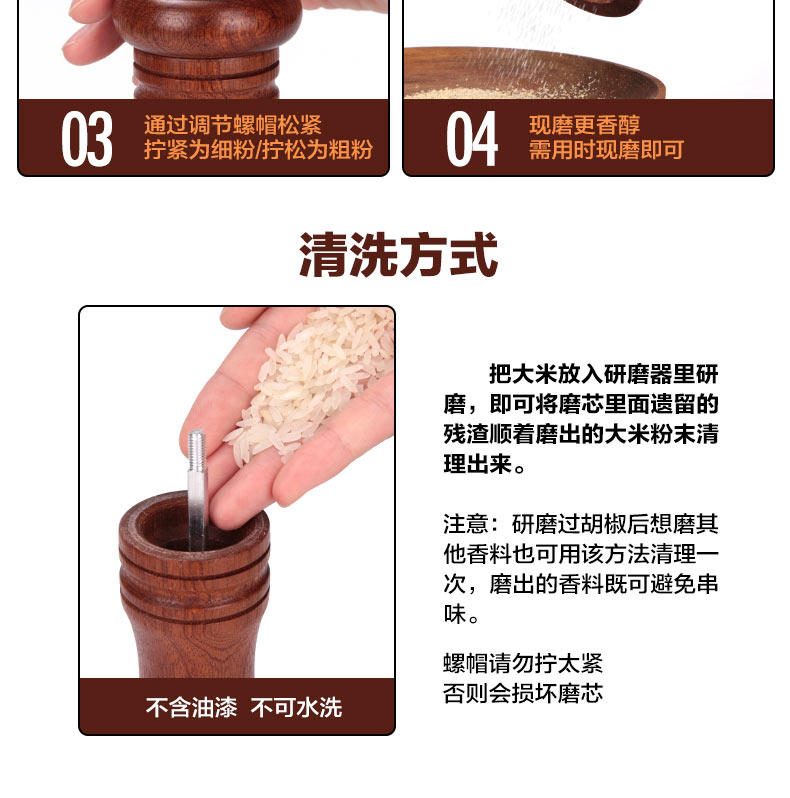 03 通过调节螺帽松紧
拧紧为细粉/拧松为粗粉

04 现磨更香醇
需用时现磨即可

清洗方式

不含油漆 不可水洗

把大米放入研磨器里研磨，即可将磨芯里面遗留的残渣顺着磨出的大米粉末清理出来。

注意：研磨过胡椒后想磨其他香料也可用该方法清理一次，磨出的香料既可避免串味。

螺帽请勿拧太紧
否则会损坏磨芯