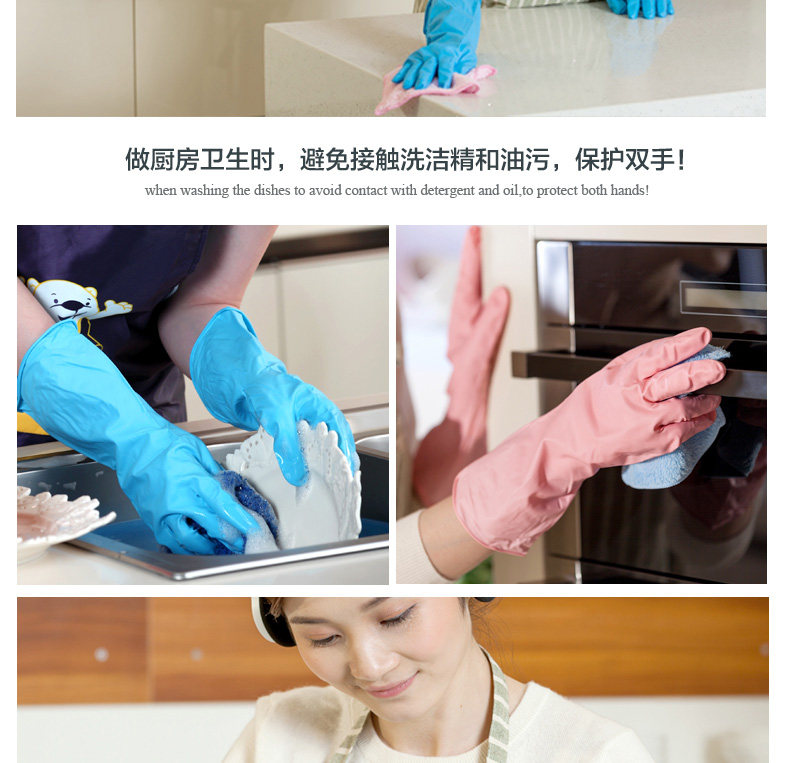 做厨房卫生时，避免接触洗洁精和油污，保护双手！

when washing the dishes to avoid contact with detergent and oil,to protect both hands!