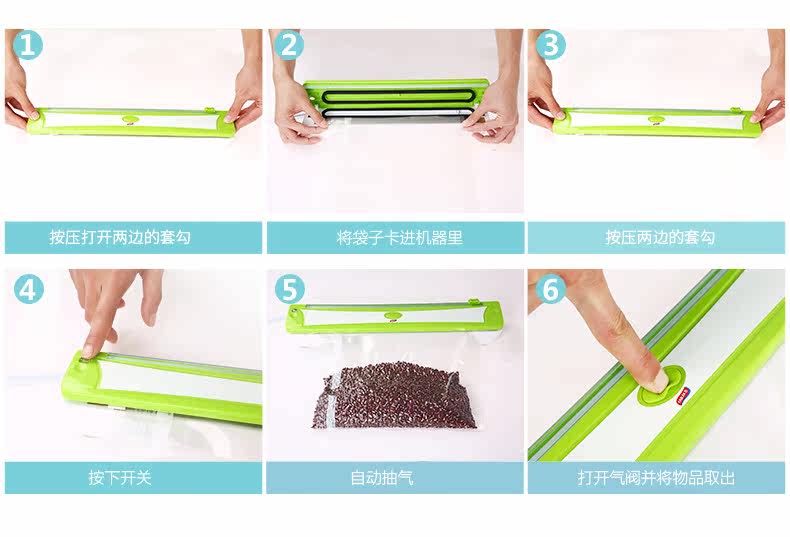 1
按压打开两边的套勾

2
将袋子卡进机器里

3
按压两边的套勾

4
按下开关

5
自动抽气

6
打开气阀并将物品取出