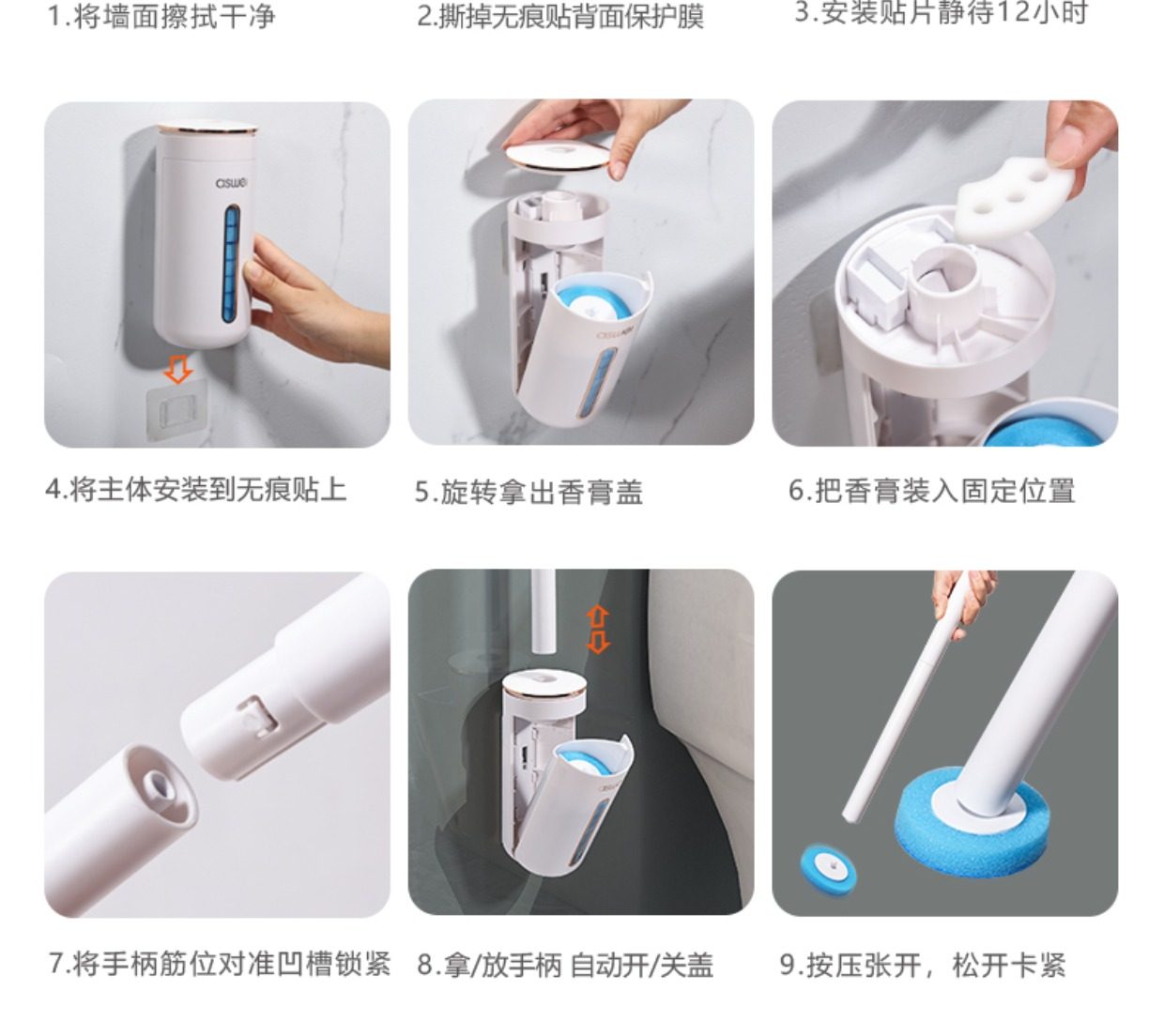 1.将墙面擦拭干净

2.撕掉无痕贴背面保护膜

3.安装贴片静待12小时

aswei

4.将主体安装到无痕贴上

5.旋转拿出香膏盖

6.把香膏装入固定位置

7.将手柄筋位对准凹槽锁紧

8.拿/放手柄 自动开/关盖

9.按压张开，松开卡紧