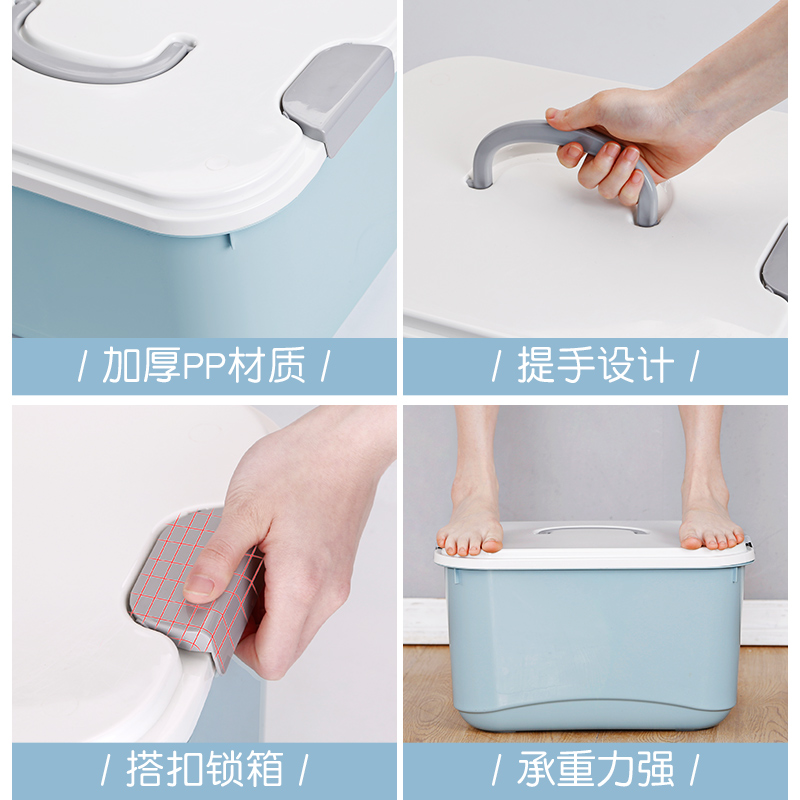 / 加厚PP材质 /

/ 提手设计 /

/ 搭扣锁箱 /

/ 承重力强 /