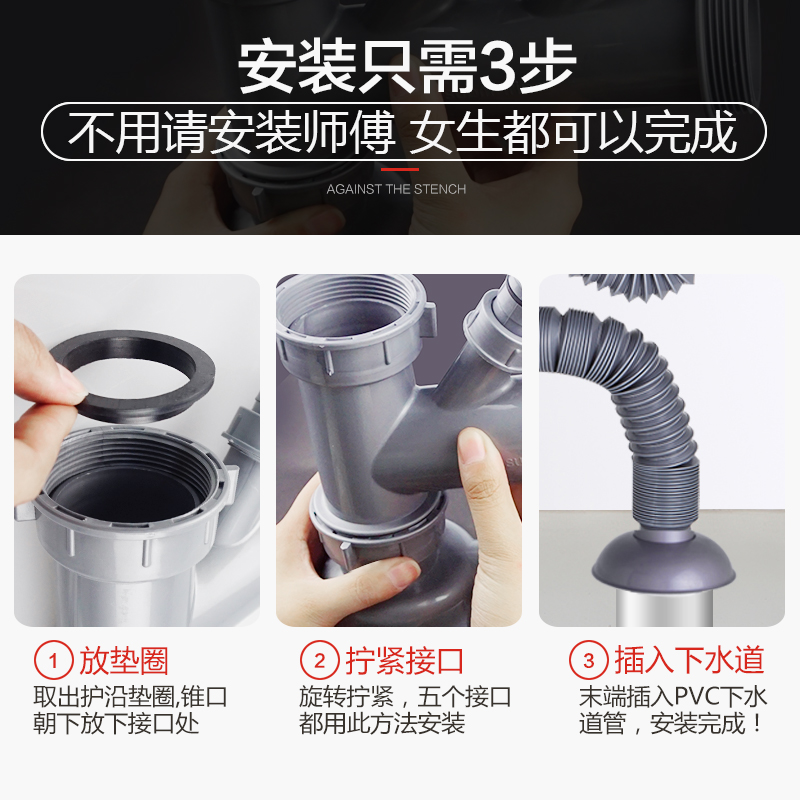 安装只需3步

不用请安装师傅 女生都可以完成

AGAINST THE STENCH

① 放垫圈
取出护沿垫圈,锥口朝下放下接口处

② 拧紧接口
旋转拧紧，五个接口都用此方法安装

③ 插入下水道
末端插入PVC下水道管，安装完成！