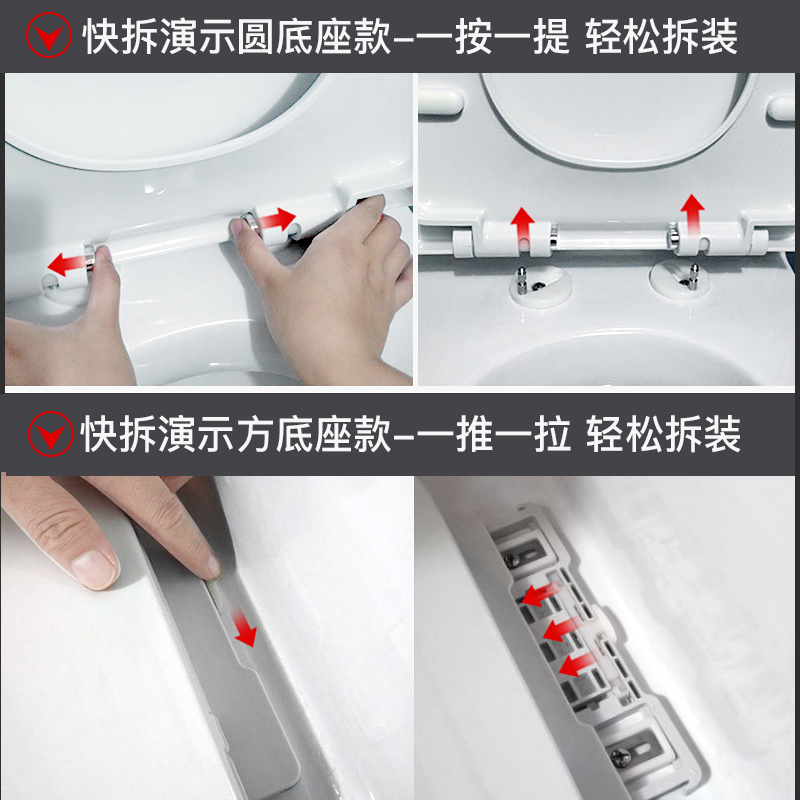 快拆演示圆底座款–一按一提 轻松拆装

快拆演示方底座款–一推一拉 轻松拆装