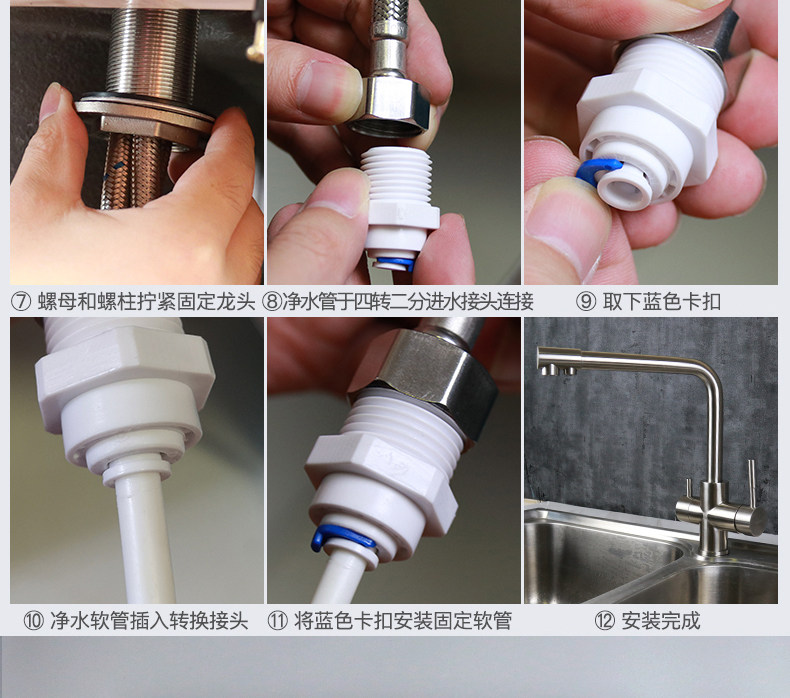 ⑦ 螺母和螺柱拧紧固定龙头 ⑧净水管于四转二分进水接头连接 ⑨ 取下蓝色卡扣

⑩ 净水软管插入转换接头 ⑪ 将蓝色卡扣安装固定软管 ⑫ 安装完成