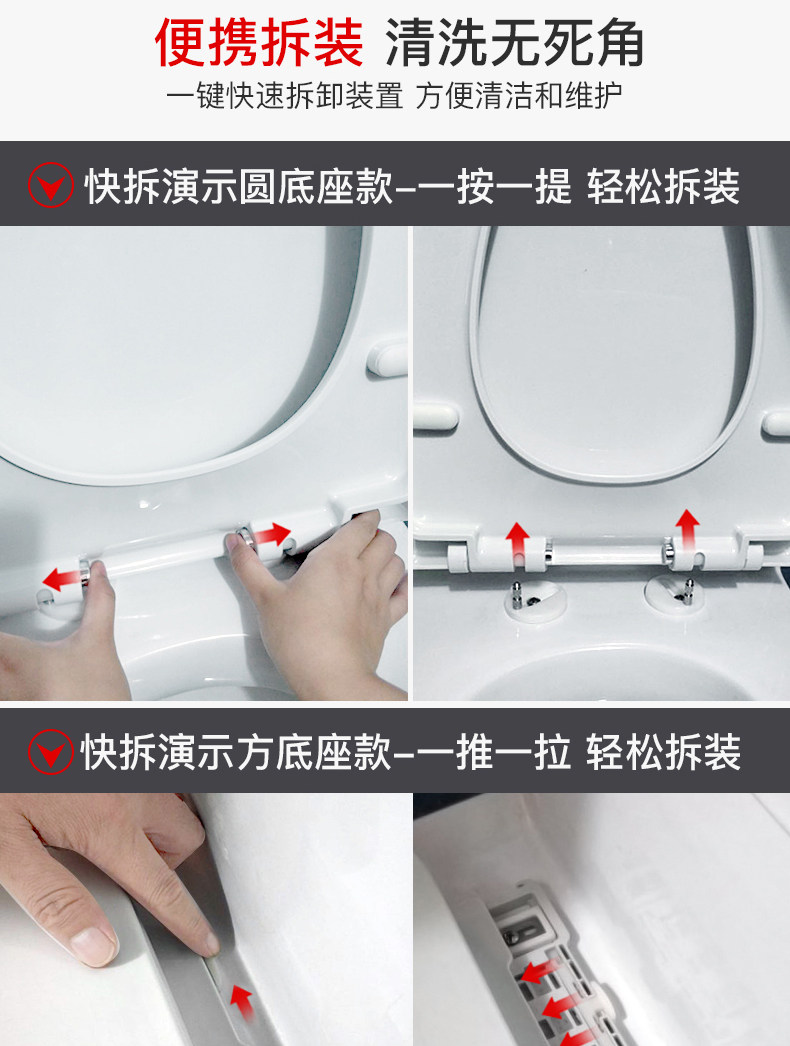 便携拆装 清洗无死角
一键快速拆卸装置 方便清洁和维护

快拆演示圆底座款–一按一提 轻松拆装

快拆演示方底座款–一推一拉 轻松拆装