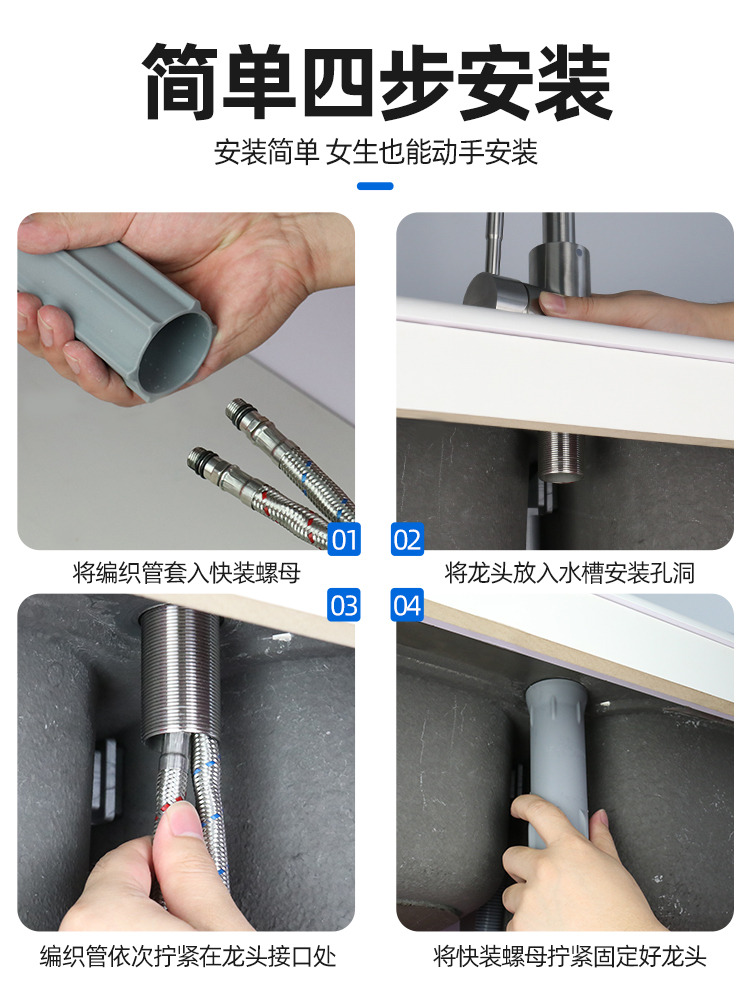 简单四步安装

安装简单 女生也能动手安装

01
将编织管套入快装螺母

02
将龙头放入水槽安装孔洞

03
编织管依次拧紧在龙头接口处

04
将快装螺母拧紧固定好龙头