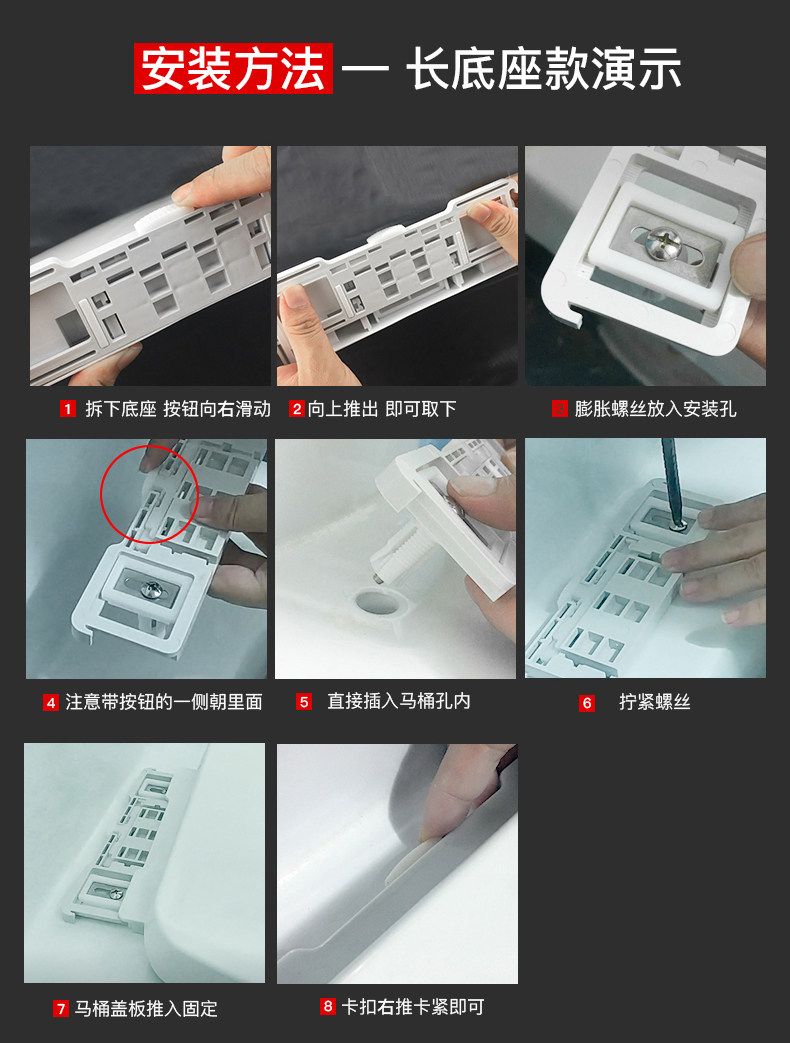 安装方法 — 长底座款演示

1 拆下底座 按钮向右滑动

2 向上推出 即可取下

3 膨胀螺丝放入安装孔

4 注意带按钮的一侧朝里面

5 直接插入马桶孔内

6 拧紧螺丝

7 马桶盖板推入固定

8 卡扣右推卡紧即可