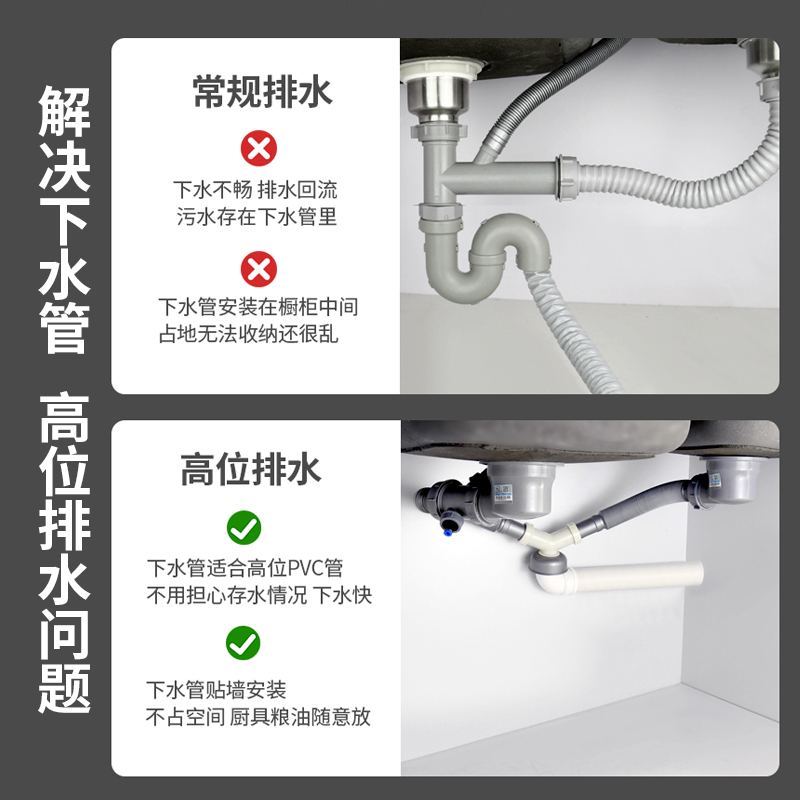 解决下水管

高位排水问题

常规排水

下水不畅 排水回流
污水存在下水管里

下水管安装在橱柜中间
占地无法收纳还很乱

高位排水

下水管适合高位PVC管
不用担心存水情况 下水快

下水管贴墙安装
不占空间 厨具粮油随意放