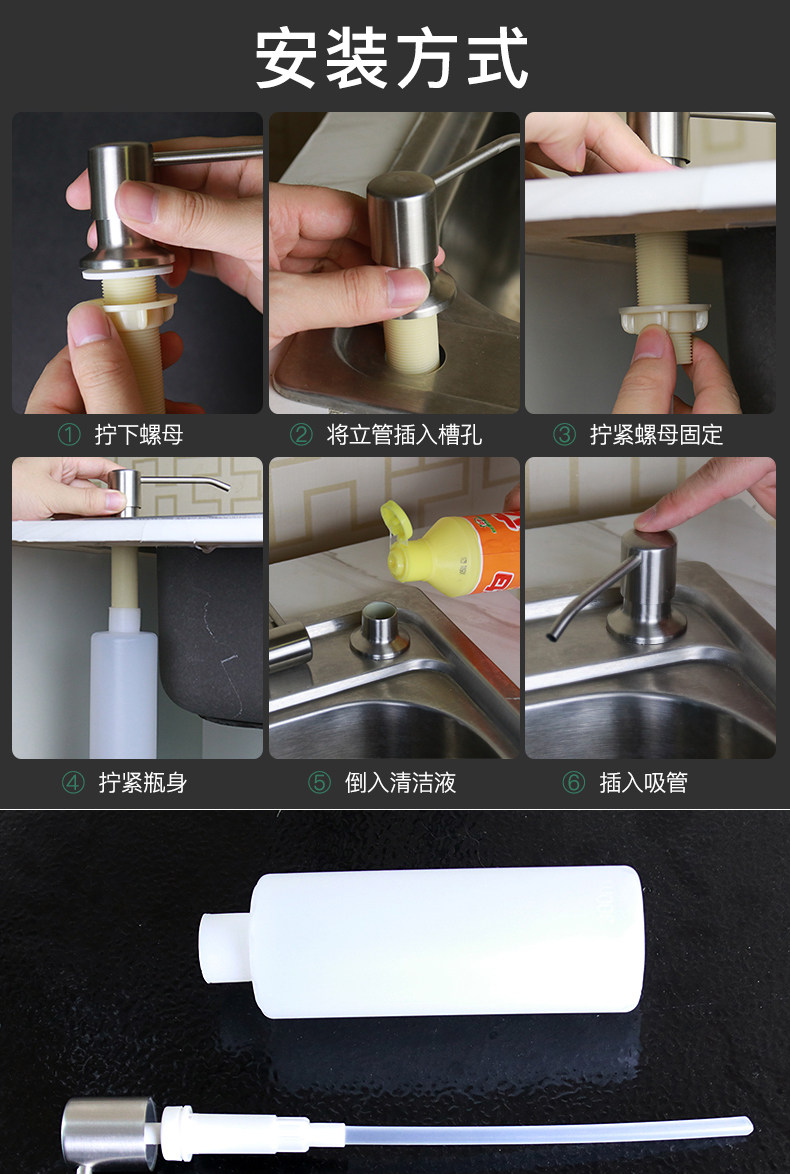 安装方式

① 拧下螺母

② 将立管插入槽孔

③ 拧紧螺母固定

④ 拧紧瓶身

⑤ 倒入清洁液

⑥ 插入吸管