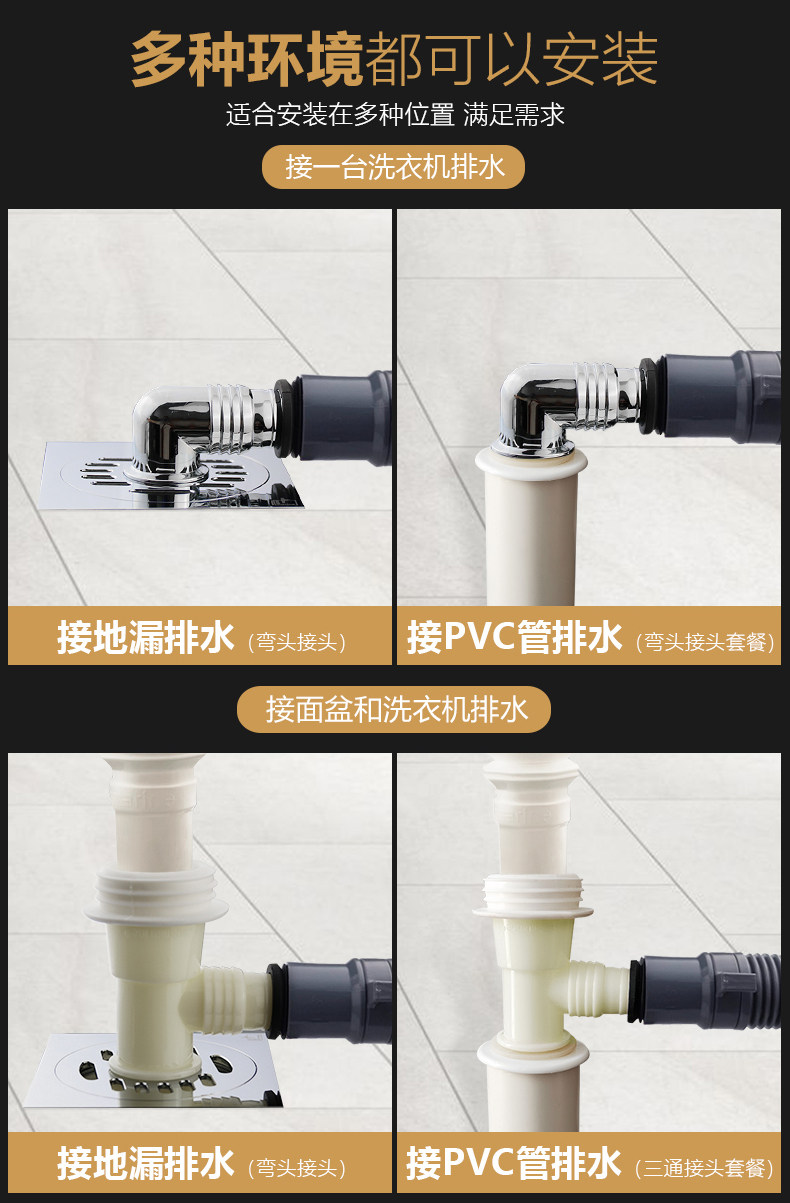 多种环境都可以安装

适合安装在多种位置 满足需求

接一台洗衣机排水

接地漏排水（弯头接头）

接PVC管排水（弯头接头套餐）

接面盆和洗衣机排水

接地漏排水（弯头接头）

接PVC管排水（三通接头套餐）