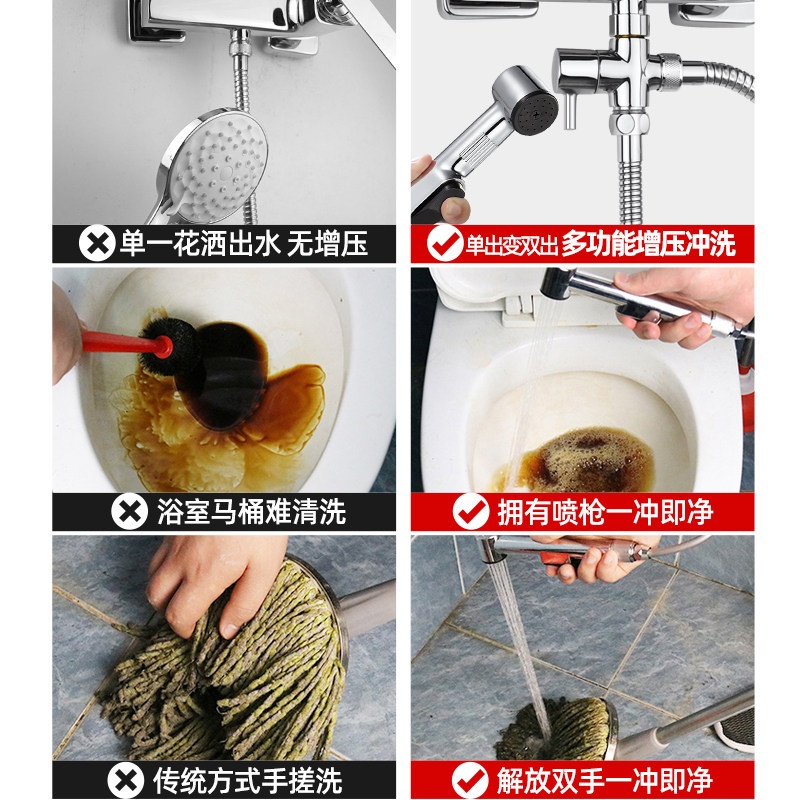 单一花洒出水 无增压

单出变双出 多功能增压冲洗

浴室马桶难清洗

拥有喷枪一冲即净

传统方式手搓洗

解放双手一冲即净